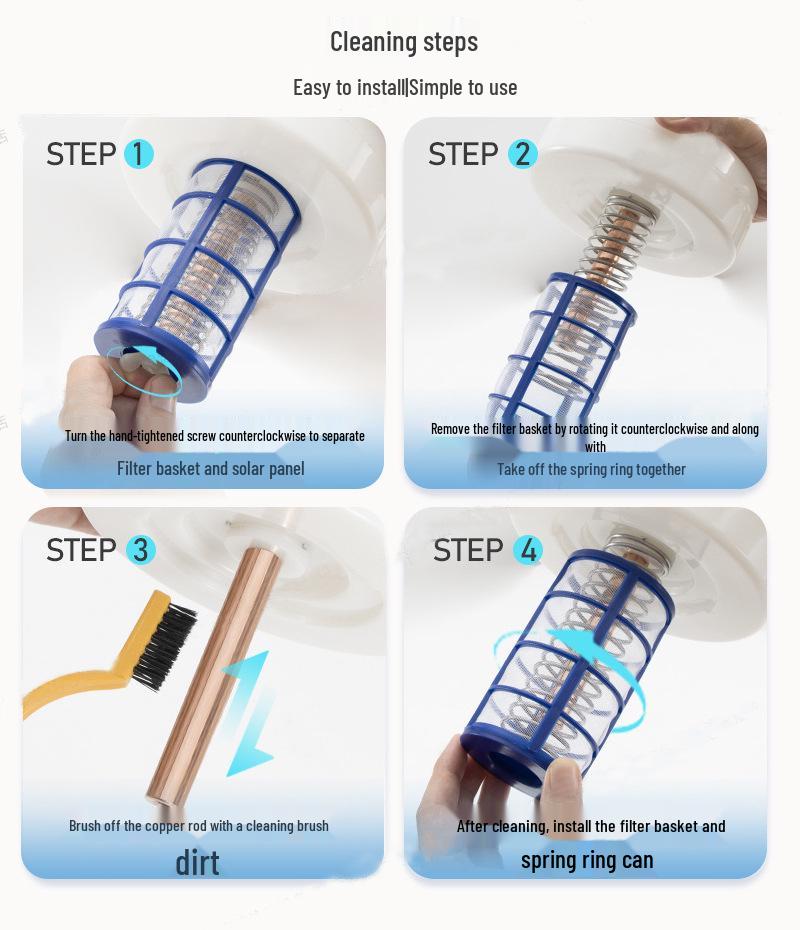 Cleaning steps

Easy to install|Simple to use

STEP 1

Turn the hand-tightened screw counterclockwise to separate

Filter basket and solar panel

STEP 2

Remove the filter basket by rotating it counterclockwise and along with

Take off the spring ring together

STEP 3

Brush off the copper rod with a cleaning brush

dirt

STEP 4

After cleaning, install the filter basket and

spring ring can