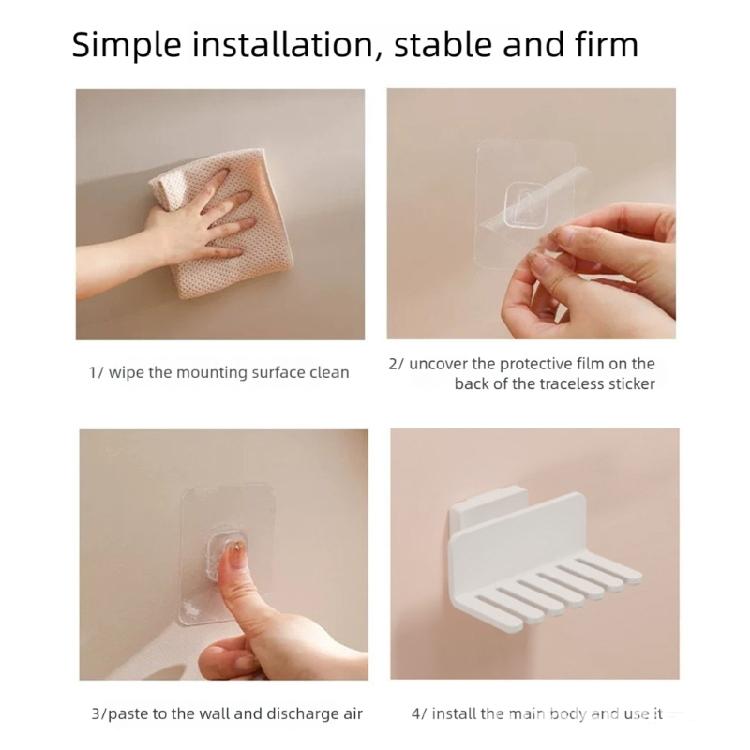 Simple installation, stable and firm

1/ wipe the mounting surface clean

2/ uncover the protective film on the back of the traceless sticker

3/paste to the wall and discharge air

4/ install the main body and use it