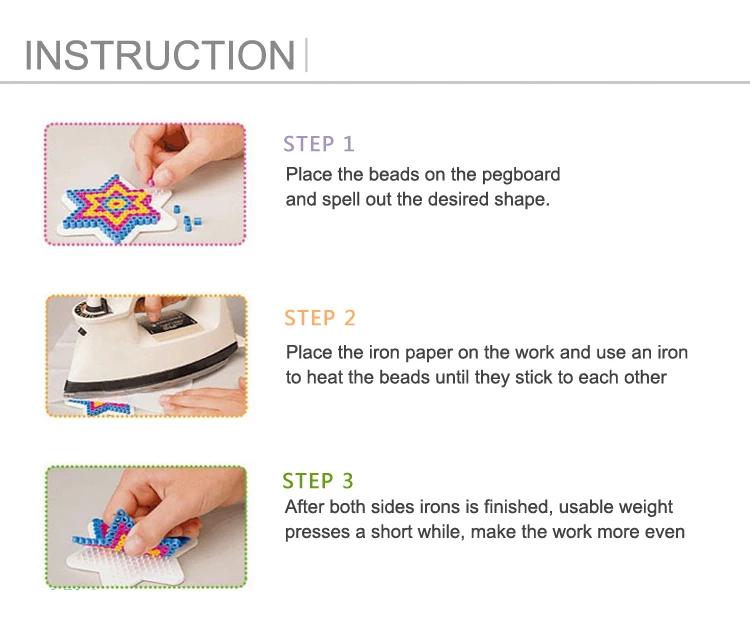 INSTRUCTION

STEP 1
Place the beads on the pegboard and spell out the desired shape.

STEP 2
Place the iron paper on the work and use an iron to heat the beads until they stick to each other

STEP 3
After both sides irons is finished, usable weight presses a short while, make the work more even