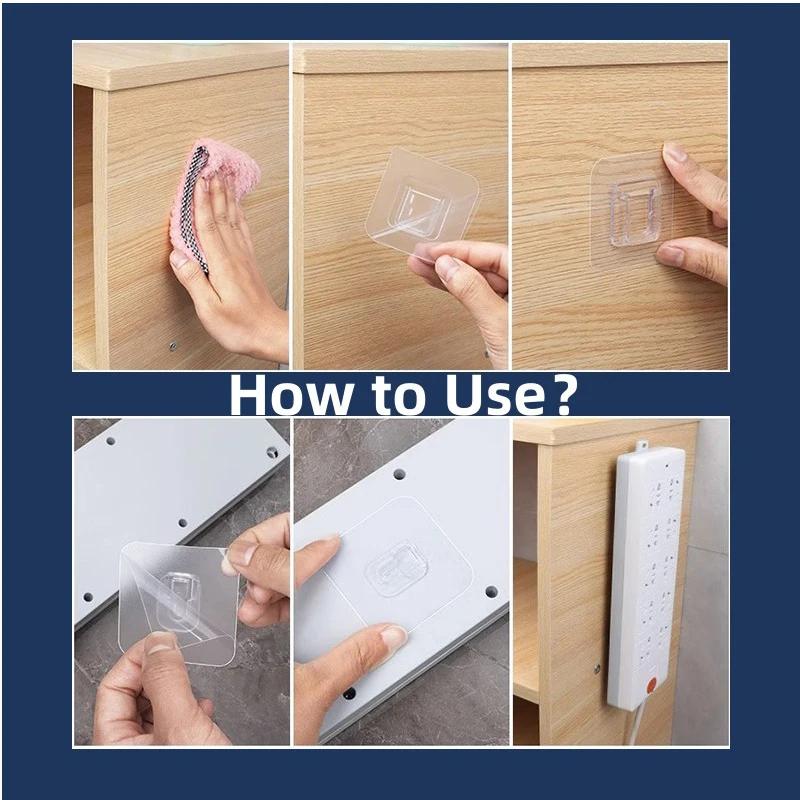 How to Use?