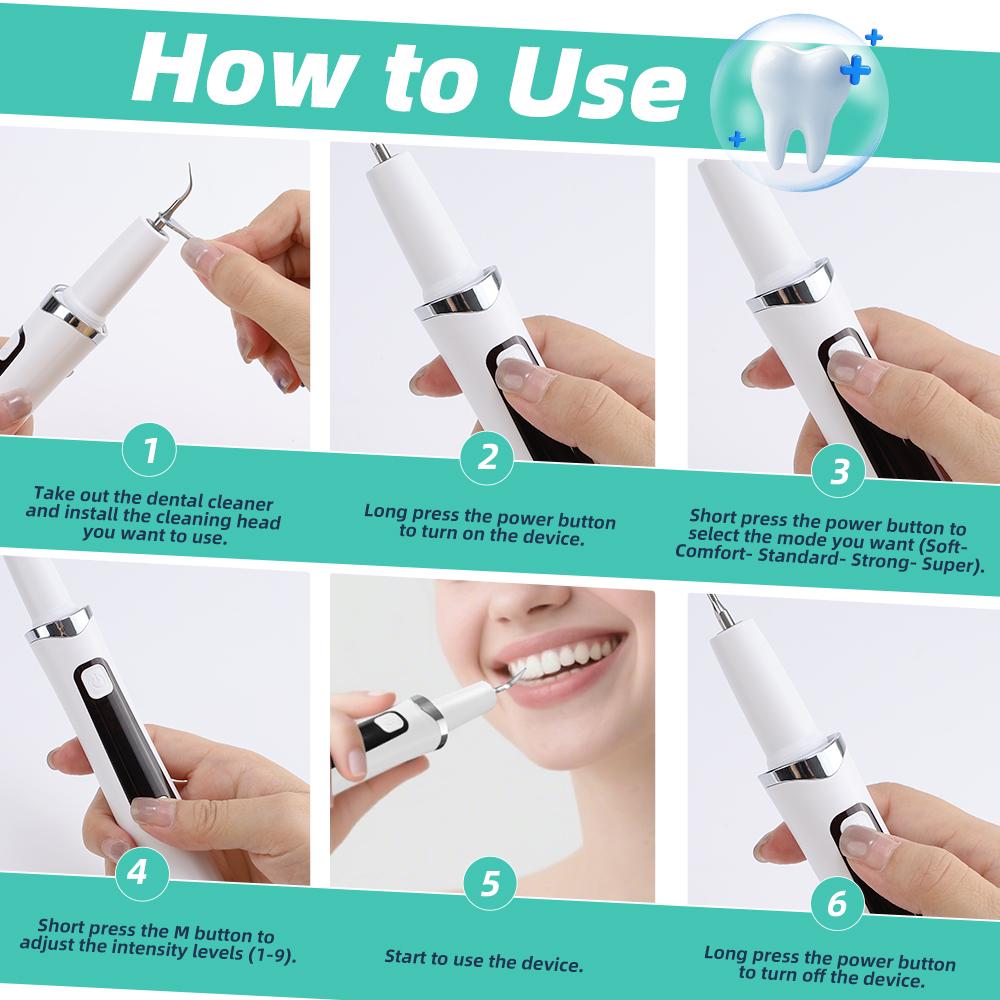 How to Use

1

Take out the dental cleaner and install the cleaning head you want to use.

2

Long press the power button to turn on the device.

3

Short press the power button to select the mode you want (Soft- Comfort- Standard- Strong- Super).

4

Short press the M button to adjust the intensity levels (1-9).

5

Start to use the device.

6

Long press the power button to turn off the device.