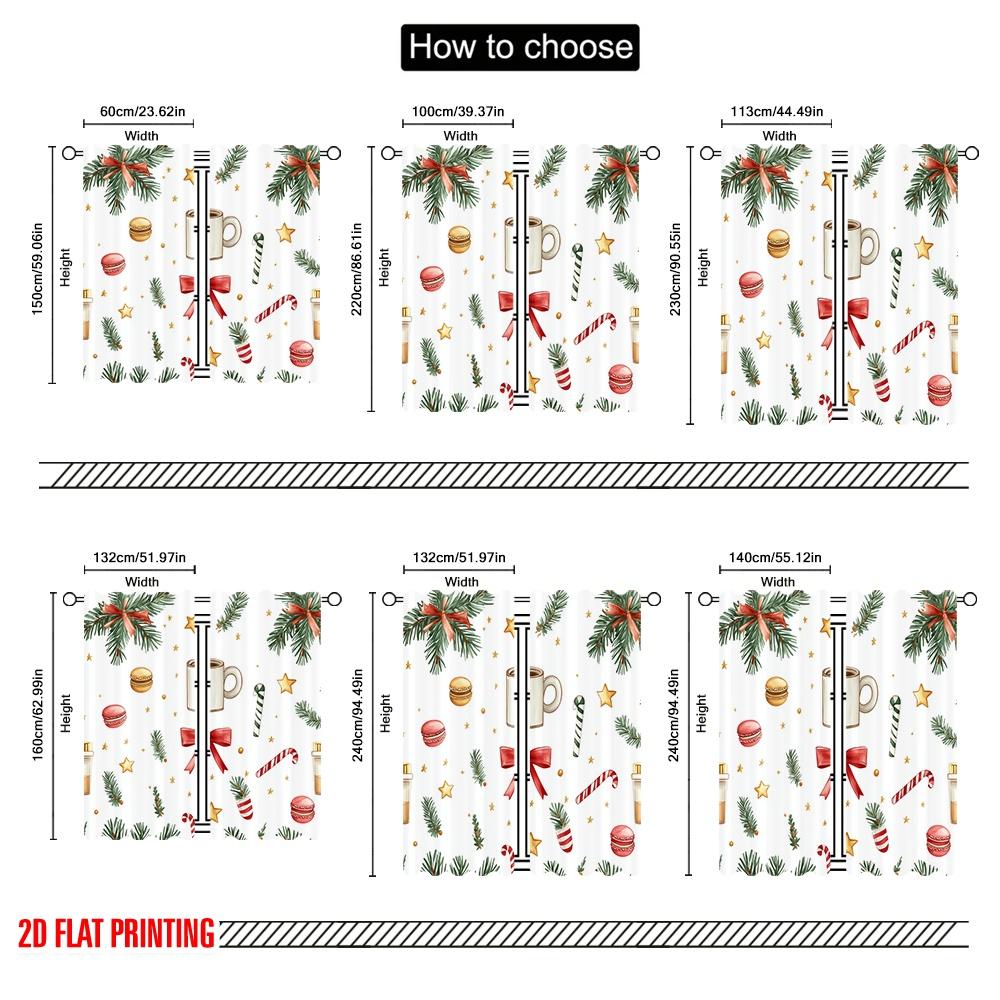 How to choose

60cm/23.62in
Width
150cm/59.06in
Height

100cm/39.37in
Width
220cm/86.61in
Height

113cm/44.49in
Width
230cm/90.55in
Height

132cm/51.97in
Width
160cm/62.99in
Height

132cm/51.97in
Width
240cm/94.49in
Height

140cm/55.12in
Width
240cm/94.49in
Height

2D FLAT PRINTING