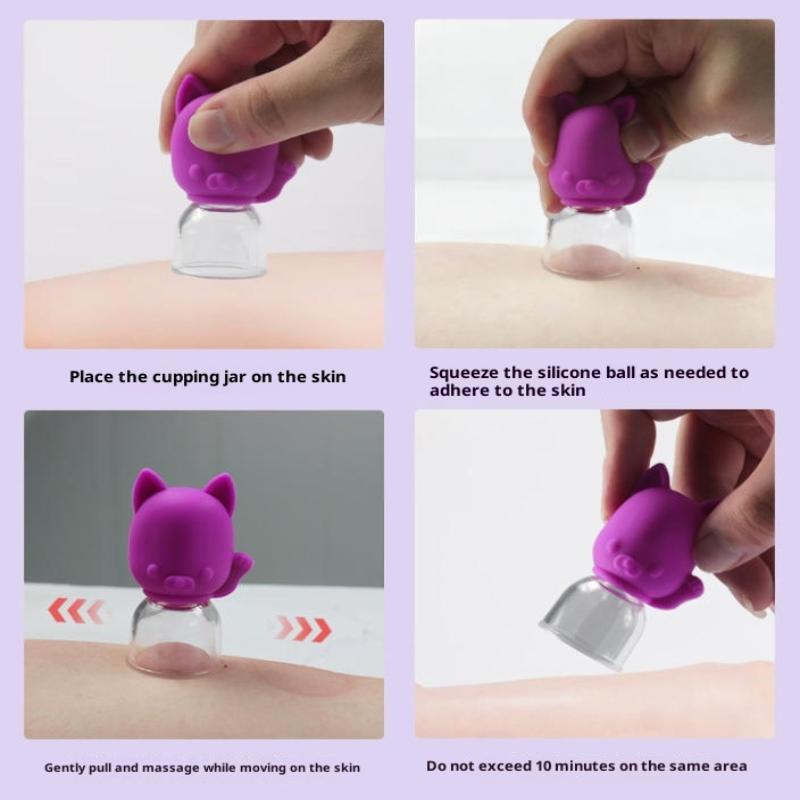 Place the cupping jar on the skin

Squeeze the silicone ball as needed to adhere to the skin

Gently pull and massage while moving on the skin

Do not exceed 10 minutes on the same area