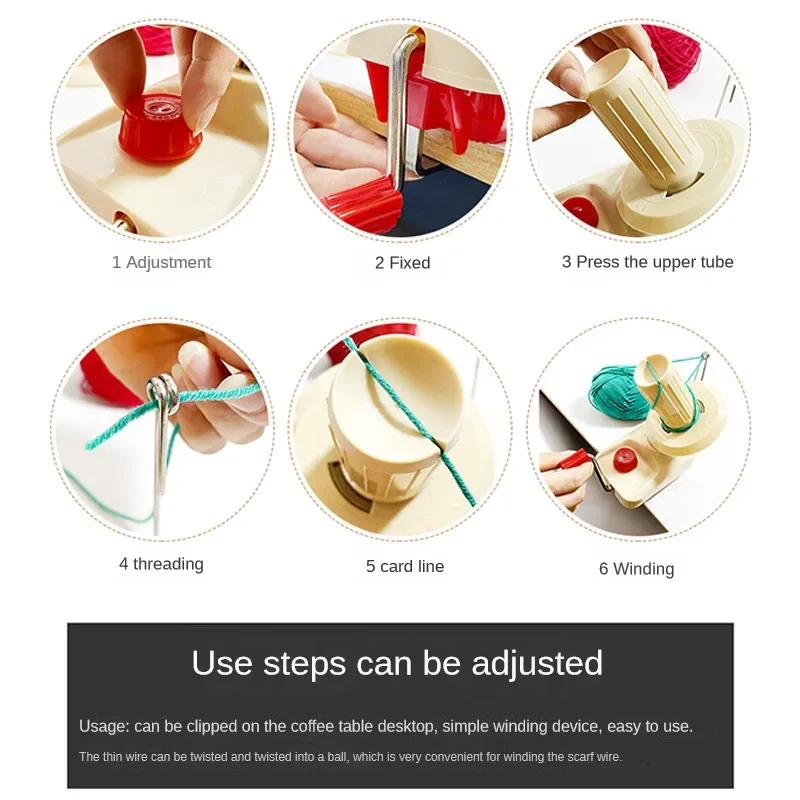 1 Adjustment

2 Fixed

3 Press the upper tube

4 threading

5 card line

6 Winding

Use steps can be adjusted

Usage: can be clipped on the coffee table desktop, simple winding device, easy to use.

The thin wire can be twisted and twisted into a ball, which is very convenient for winding the scarf wire.