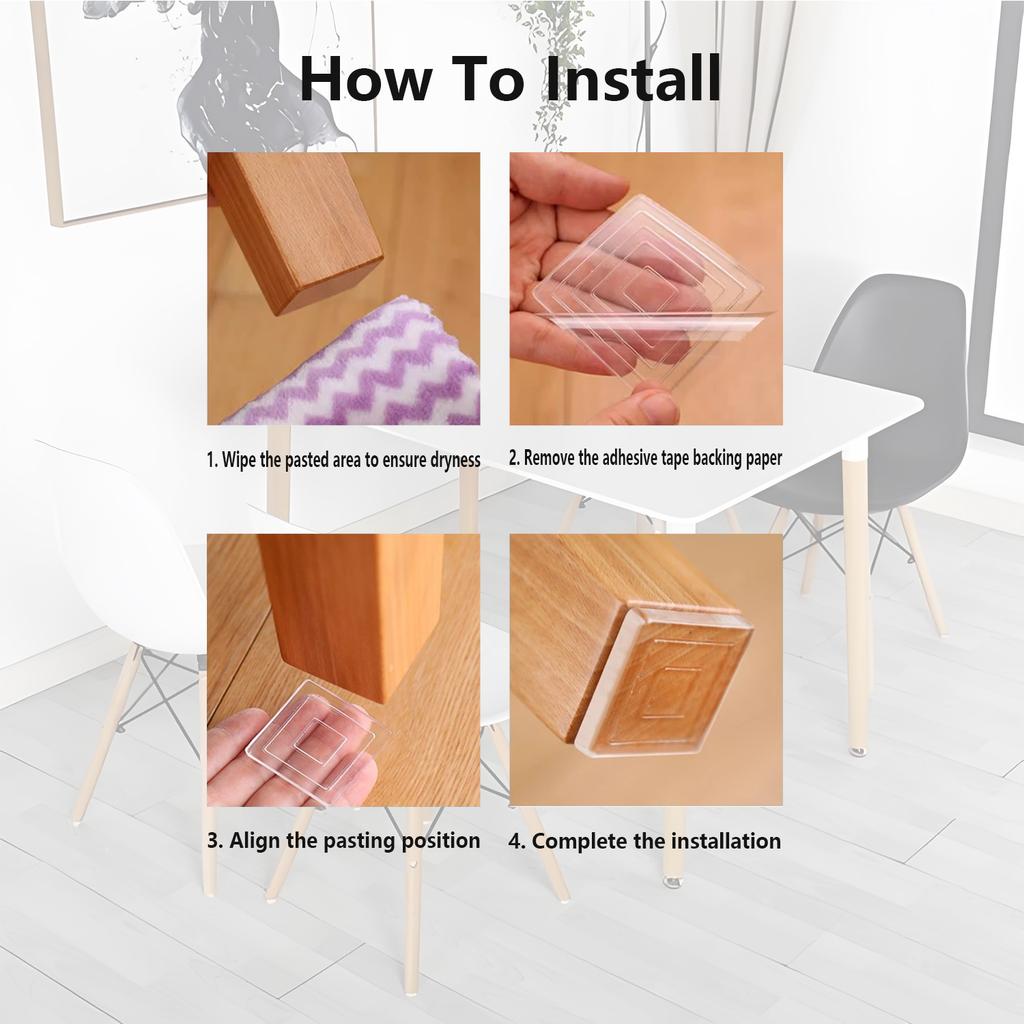 How To Install

1. Wipe the pasted area to ensure dryness

2. Remove the adhesive tape backing paper

3. Align the pasting position

4. Complete the installation