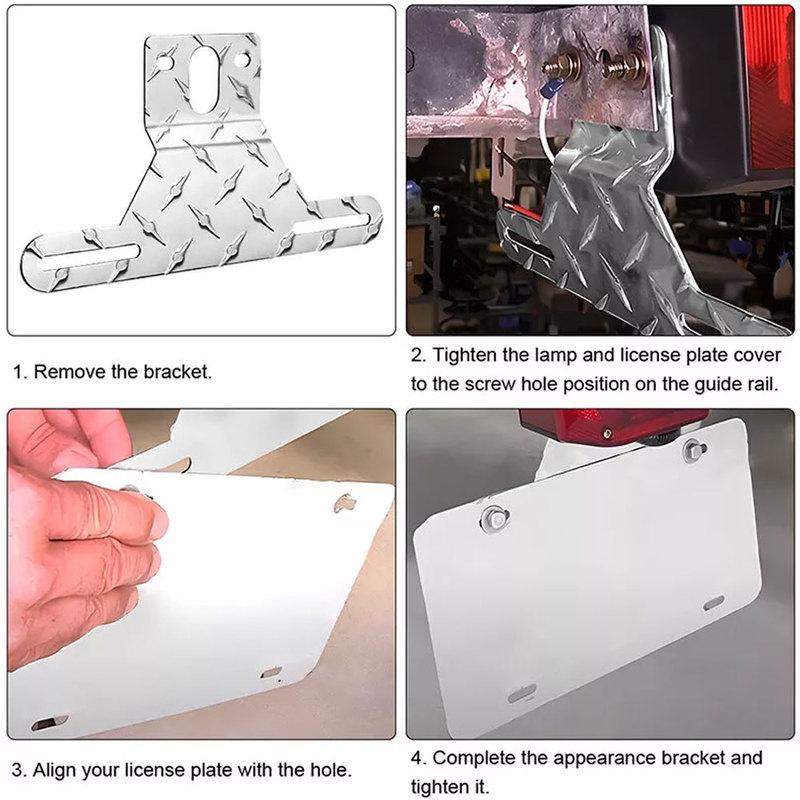 1. Remove the bracket.

2. Tighten the lamp and license plate cover to the screw hole position on the guide rail.

3. Align your license plate with the hole.

4. Complete the appearance bracket and tighten it.