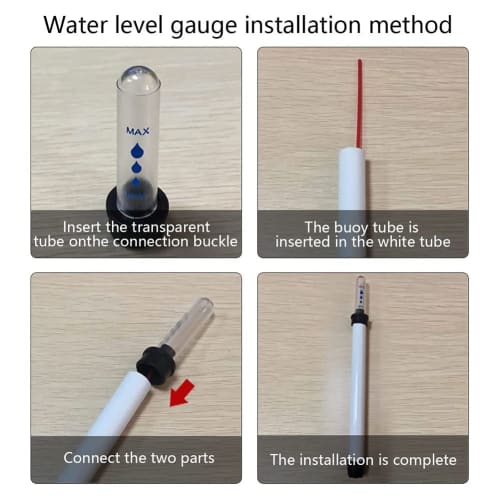 Water level gauge installation method

MAX

Insert the transparent tube onthe connection buckle

The buoy tube is inserted in the white tube

Connect the two parts

The installation is complete