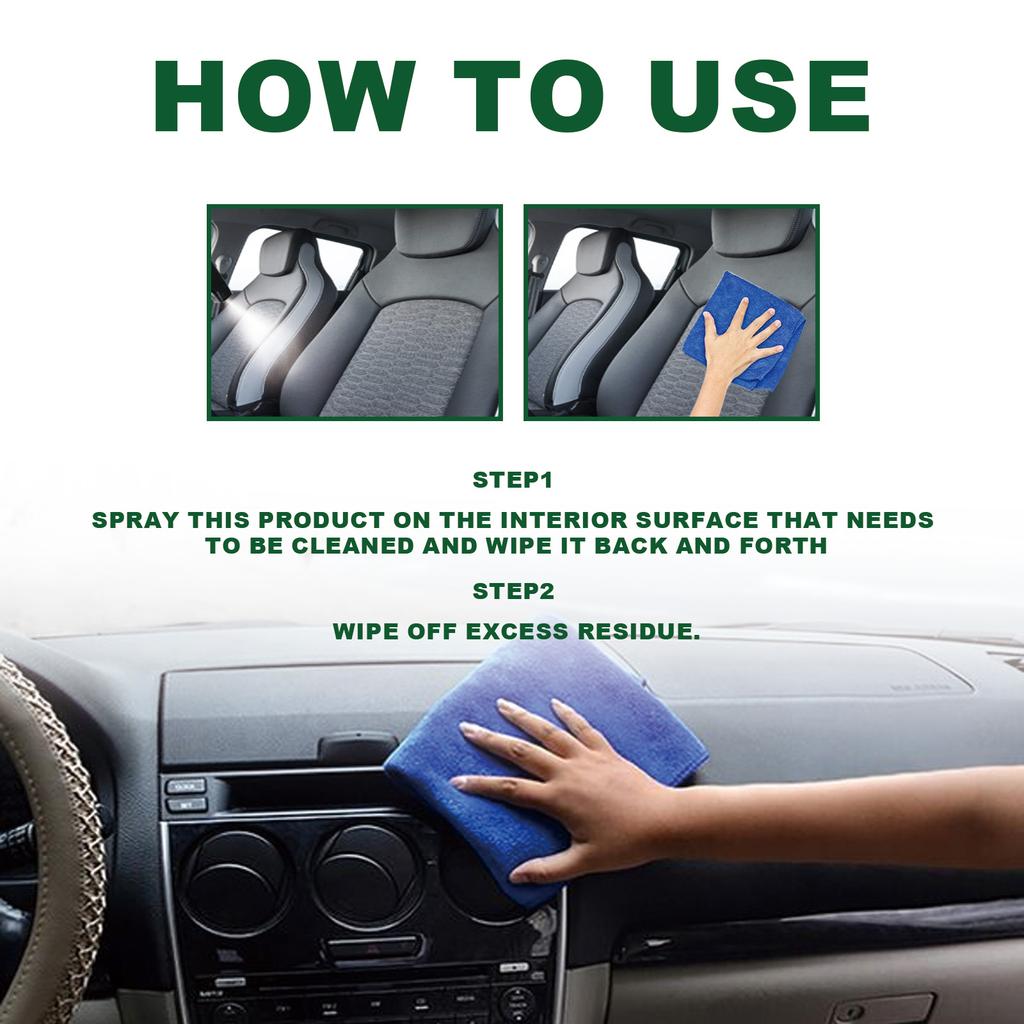 HOW TO USE

STEP1

SPRAY THIS PRODUCT ON THE INTERIOR SURFACE THAT NEEDS TO BE CLEANED AND WIPE IT BACK AND FORTH

STEP2

WIPE OFF EXCESS RESIDUE.