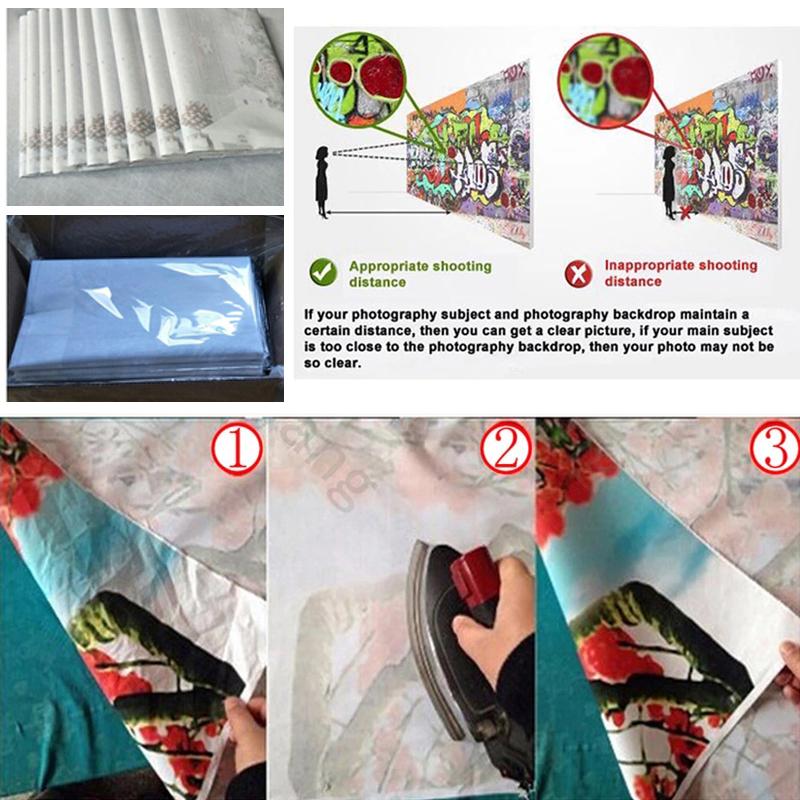 Appropriate shooting distance

Inappropriate shooting distance

If your photography subject and photography backdrop maintain a certain distance, then you can get a clear picture, if your main subject is too close to the photography backdrop, then your photo may not be so clear.

①

②

③