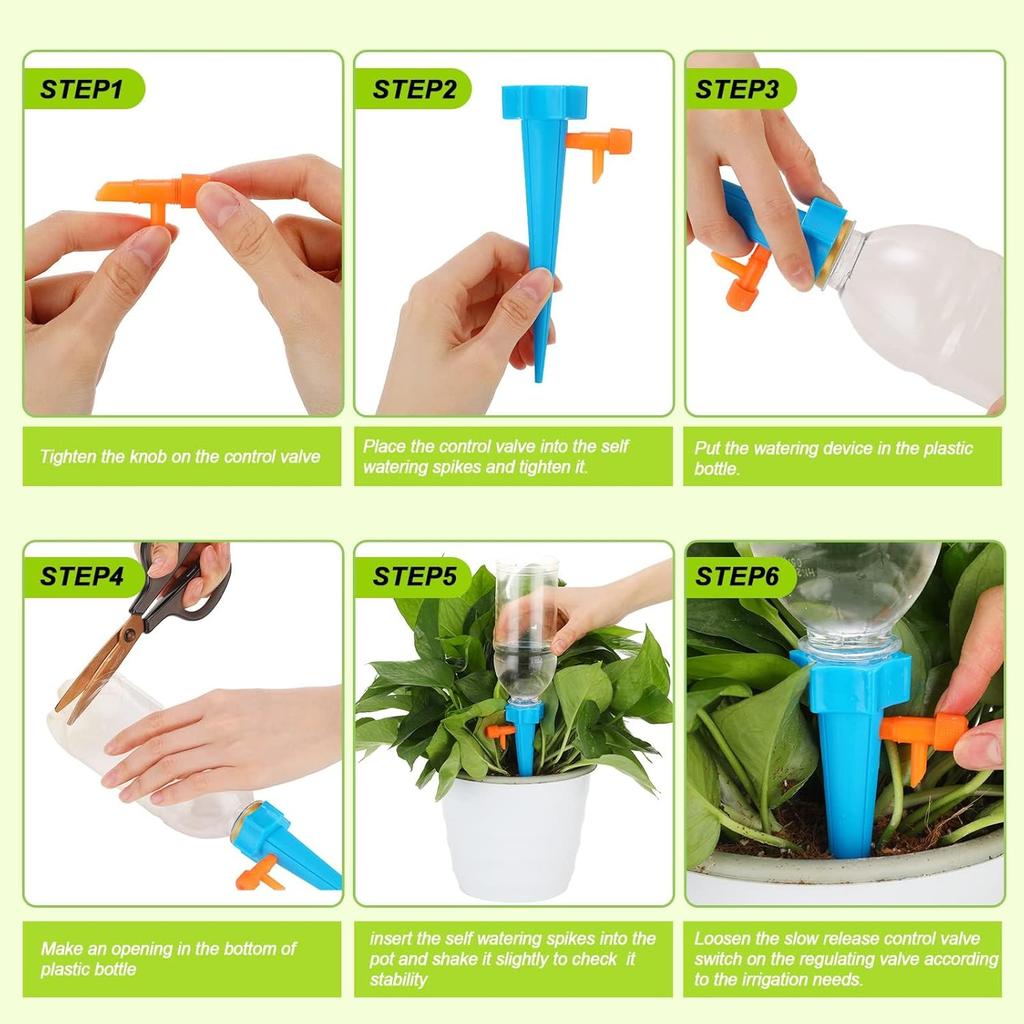 STEP1

Tighten the knob on the control valve

STEP2

Place the control valve into the self watering spikes and tighten it.

STEP3

Put the watering device in the plastic bottle.

STEP4

Make an opening in the bottom of plastic bottle

STEP5

insert the self watering spikes into the pot and shake it slightly to check it stability

STEP6

Loosen the slow release control valve switch on the regulating valve according to the irrigation needs.