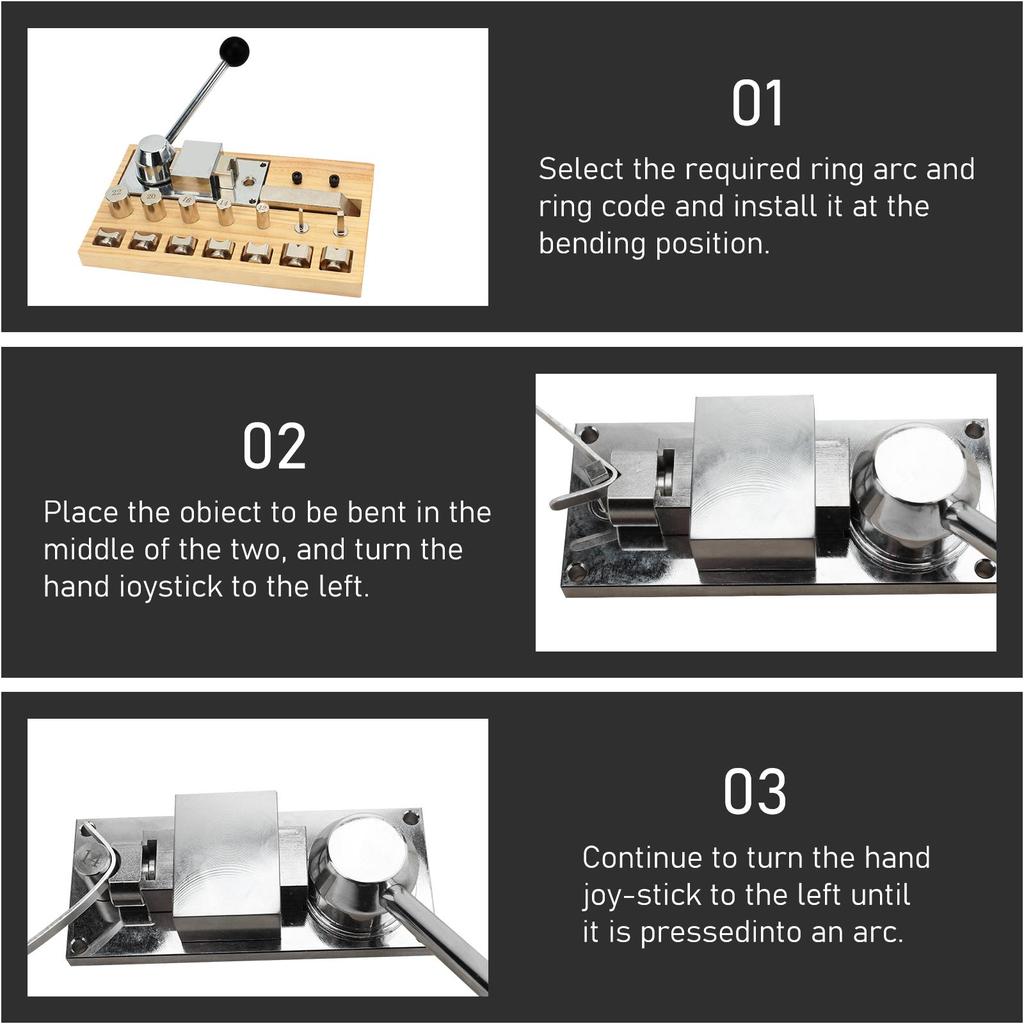 01

Select the required ring arc and ring code and install it at the bending position.

02

Place the obiect to be bent in the middle of the two, and turn the hand ioystick to the left.

03

Continue to turn the hand joy-stick to the left until it is pressedinto an arc.