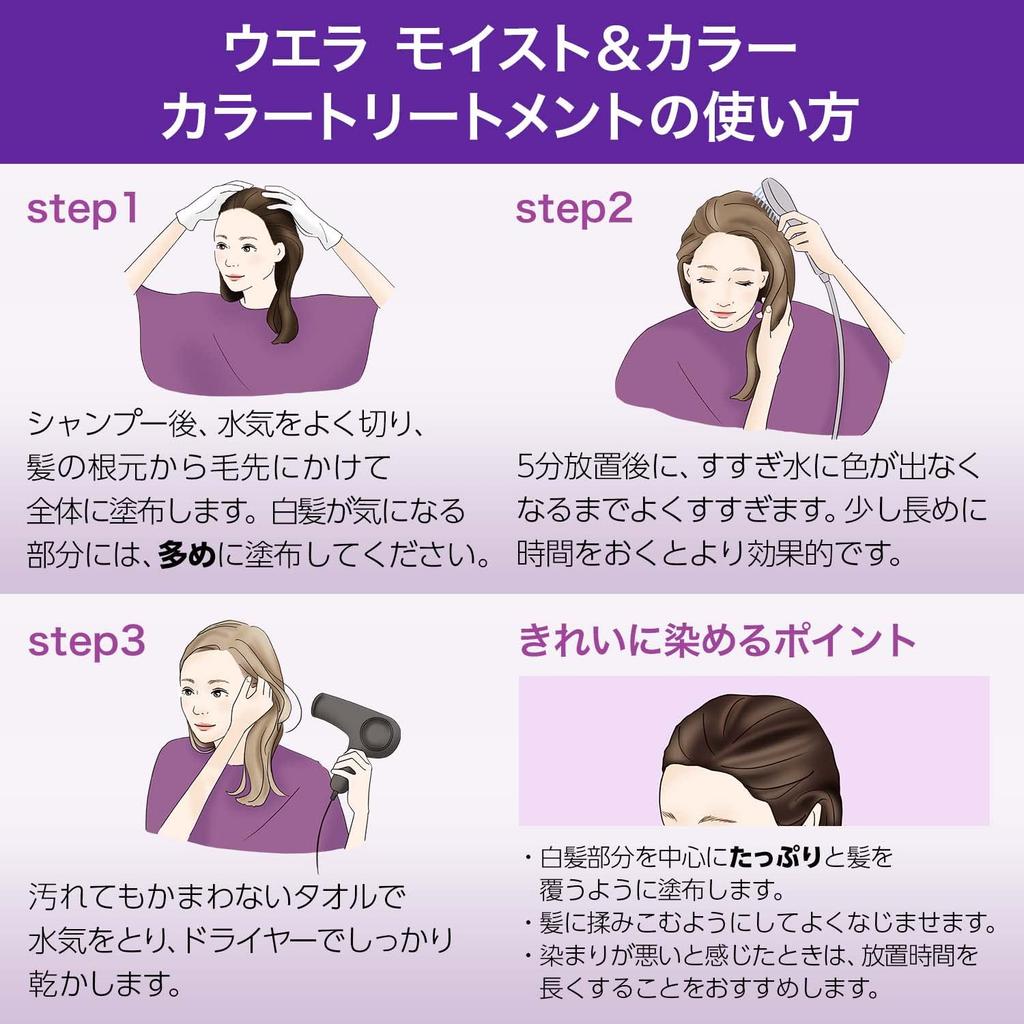 ウエラ モイスト&カラー
カラートリートメントの使い方

step1

シャンプー後、水気をよく切り、髪の根元から毛先にかけて全体に塗布します。白髪が気になる部分には、多めに塗布してください。

step2

5分放置後に、すすぎ水に色が出なくなるまでよくすすぎます。少し長めに時間をおくとより効果的です。

step3

汚れてもかまわないタオルで水気をとり、ドライヤーでしっかり乾かします。

きれいに染めるポイント

・白髪部分を中心にたっぷりと髪を覆うように塗布します。
・髪に揉みこむようにしてよくなじませます。
・染まりが悪いと感じたときは、放置時間を長くすることをおすすめします。