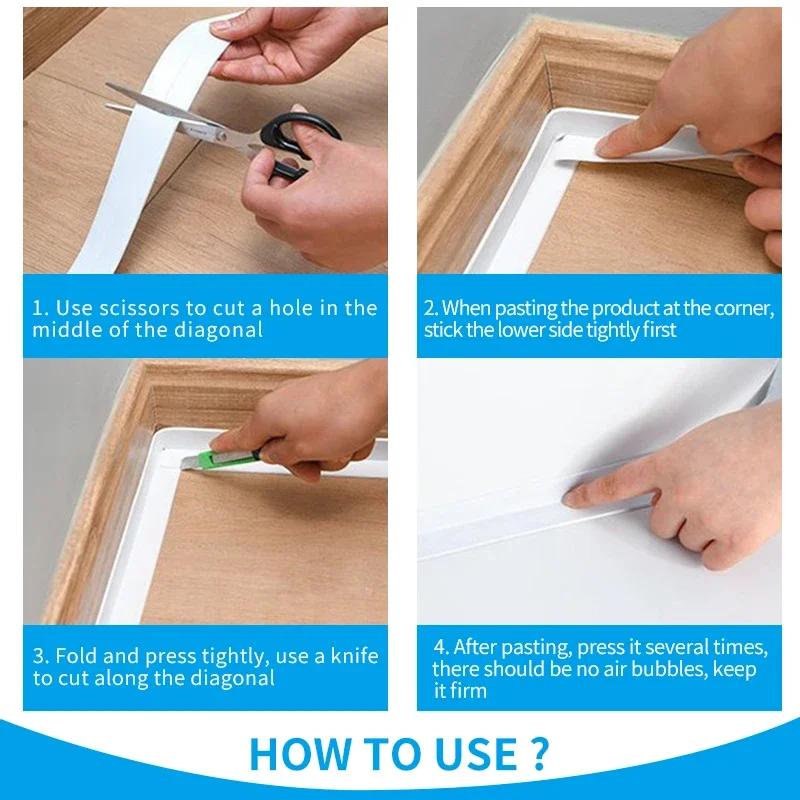 1. Use scissors to cut a hole in the middle of the diagonal

2. When pasting the product at the corner, stick the lower side tightly first

3. Fold and press tightly, use a knife to cut along the diagonal

4. After pasting, press it several times, there should be no air bubbles, keep it firm

HOW TO USE ?