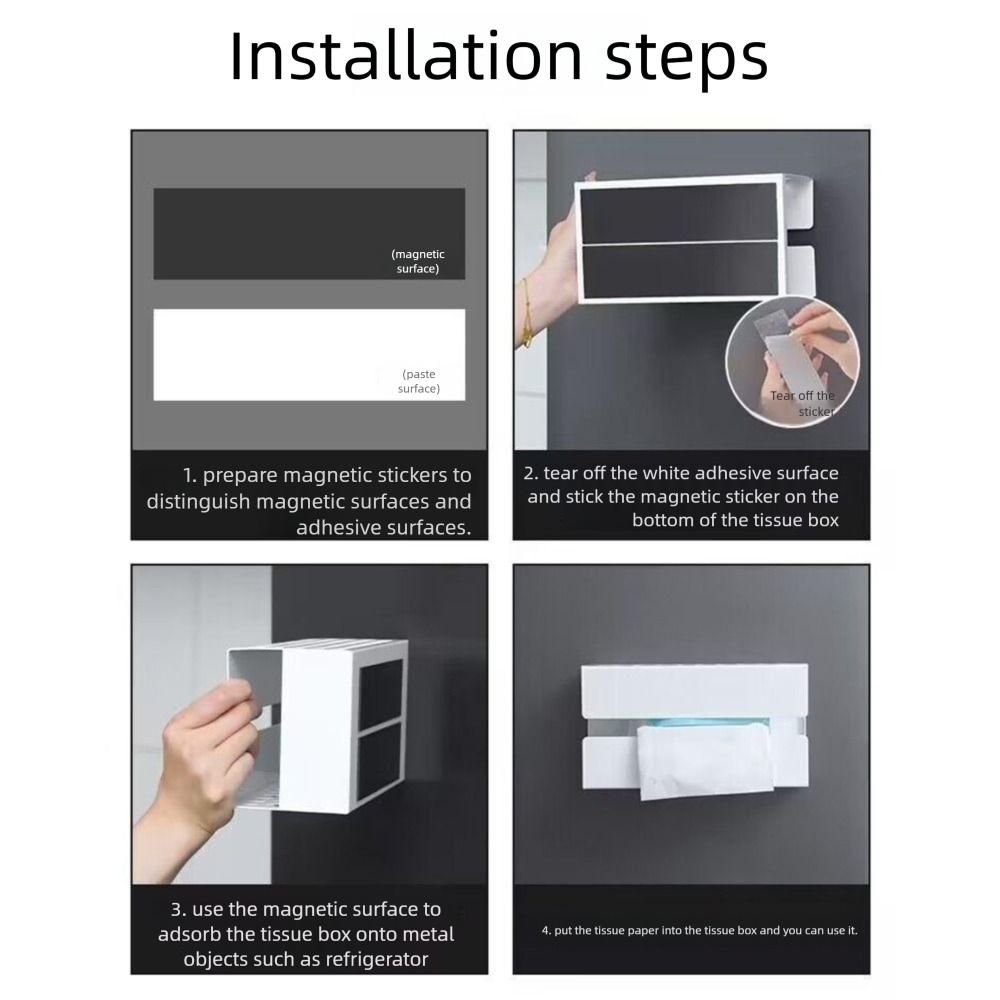 Installation steps

(magnetic surface)

(paste surface)

1. prepare magnetic stickers to distinguish magnetic surfaces and adhesive surfaces.

Tear off the sticker

2. tear off the white adhesive surface and stick the magnetic sticker on the bottom of the tissue box

3. use the magnetic surface to adsorb the tissue box onto metal objects such as refrigerator

4. put the tissue paper into the tissue box and you can use it.