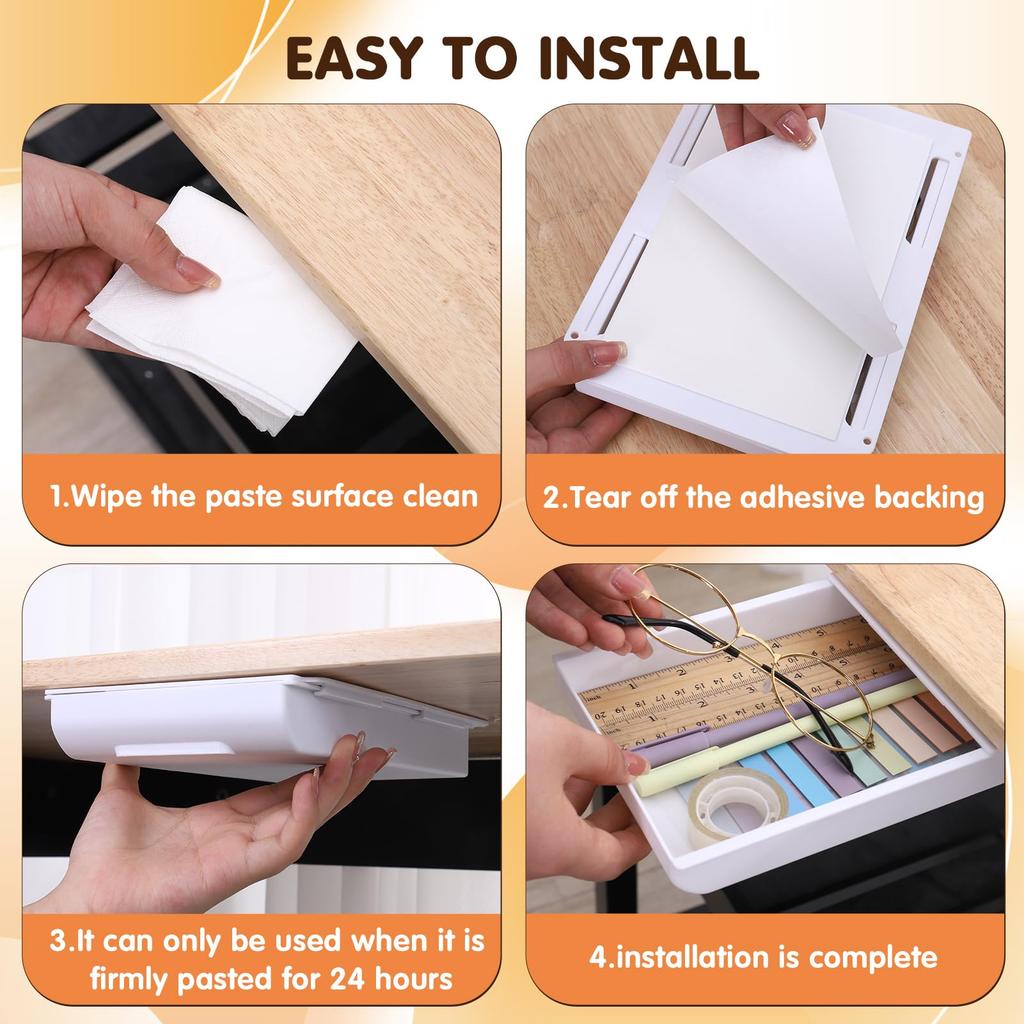 EASY TO INSTALL

1.Wipe the paste surface clean

2.Tear off the adhesive backing

3.It can only be used when it is firmly pasted for 24 hours

4.installation is complete