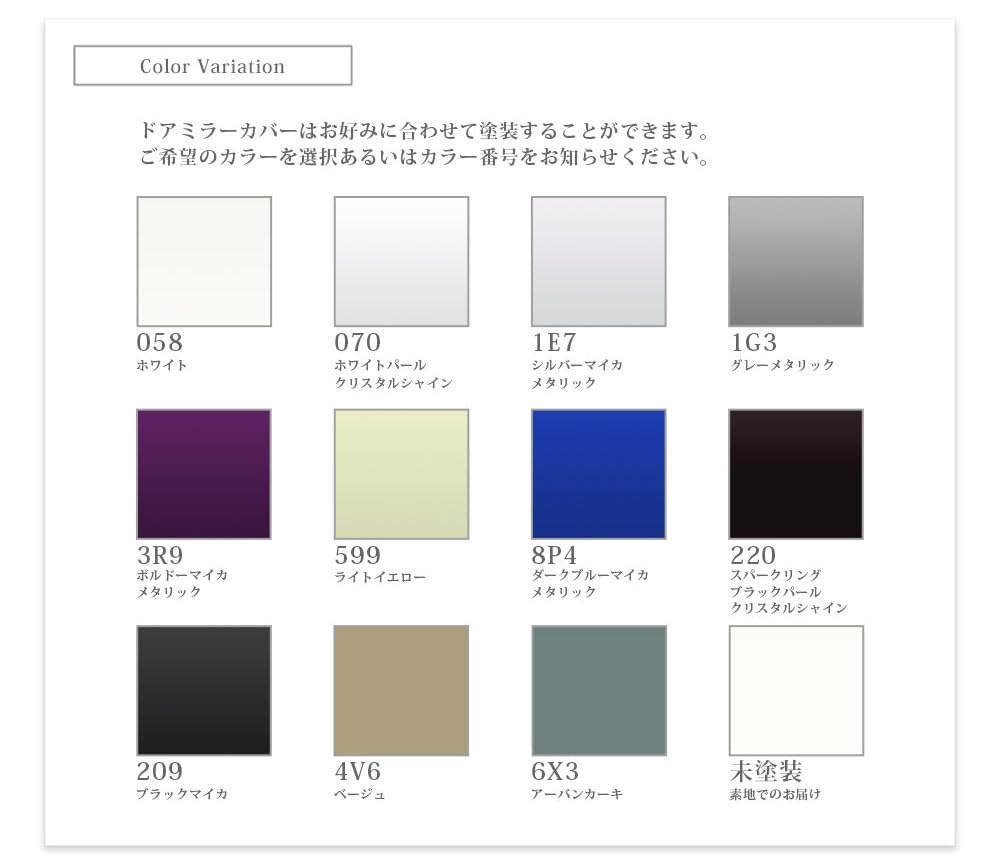 Color Variation

ドアミラーカバーはお好みに合わせて塗装することができます。
ご希望のカラーを選択あるいはカラー番号をお知らせください。

058
ホワイト

070
ホワイトパール
クリスタルシャイン

1E7
シルバーマイカ
メタリック

1G3
グレーメタリック

3R9
ボルドーマイカ
メタリック

599
ライトイエロー

8P4
ダークブルーマイカ
メタリック

220
スパークリング
ブラックパール
クリスタルシャイン

209
ブラックマイカ

4V6
ベージュ

6X3
アーバンカーキ

未塗装
素地でのお届け