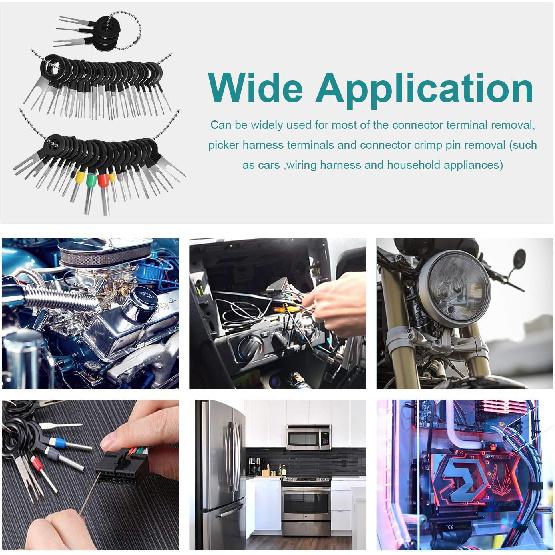 Wide Application

Can be widely used for most of the connector terminal removal, picker harness terminals and connector crimp pin removal (such as cars ,wiring harness and household appliances)