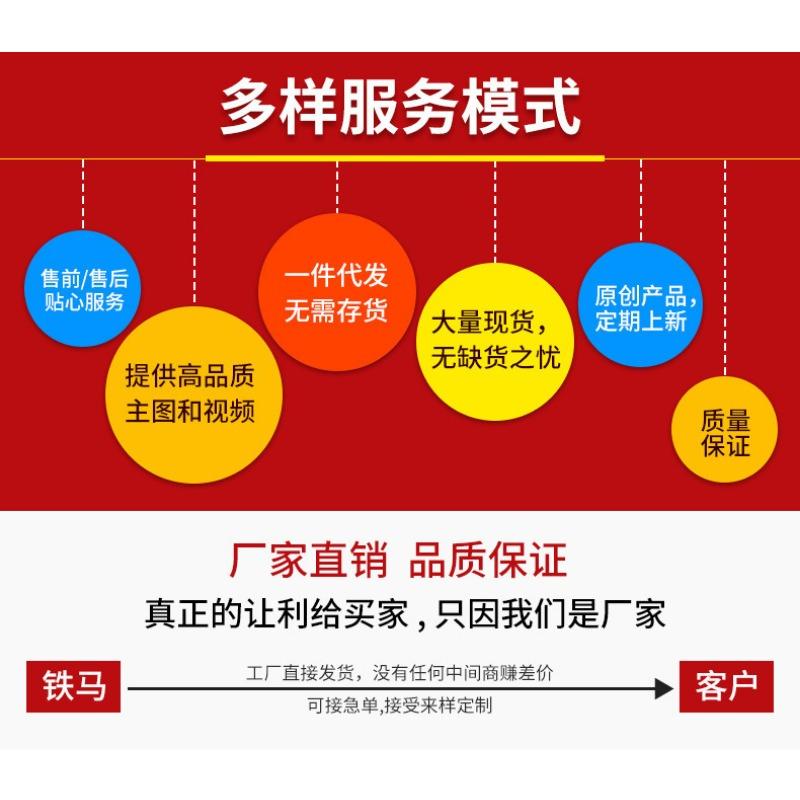 多样服务模式

售前/售后
贴心服务

提供高品质
主图和视频

一件代发
无需存货

大量现货，
无缺货之忧

原创产品，
定期上新

质量
保证

厂家直销 品质保证

真正的让利给买家，只因我们是厂家

铁马

工厂直接发货，没有任何中间商赚差价

可接急单,接受来样定制

客户