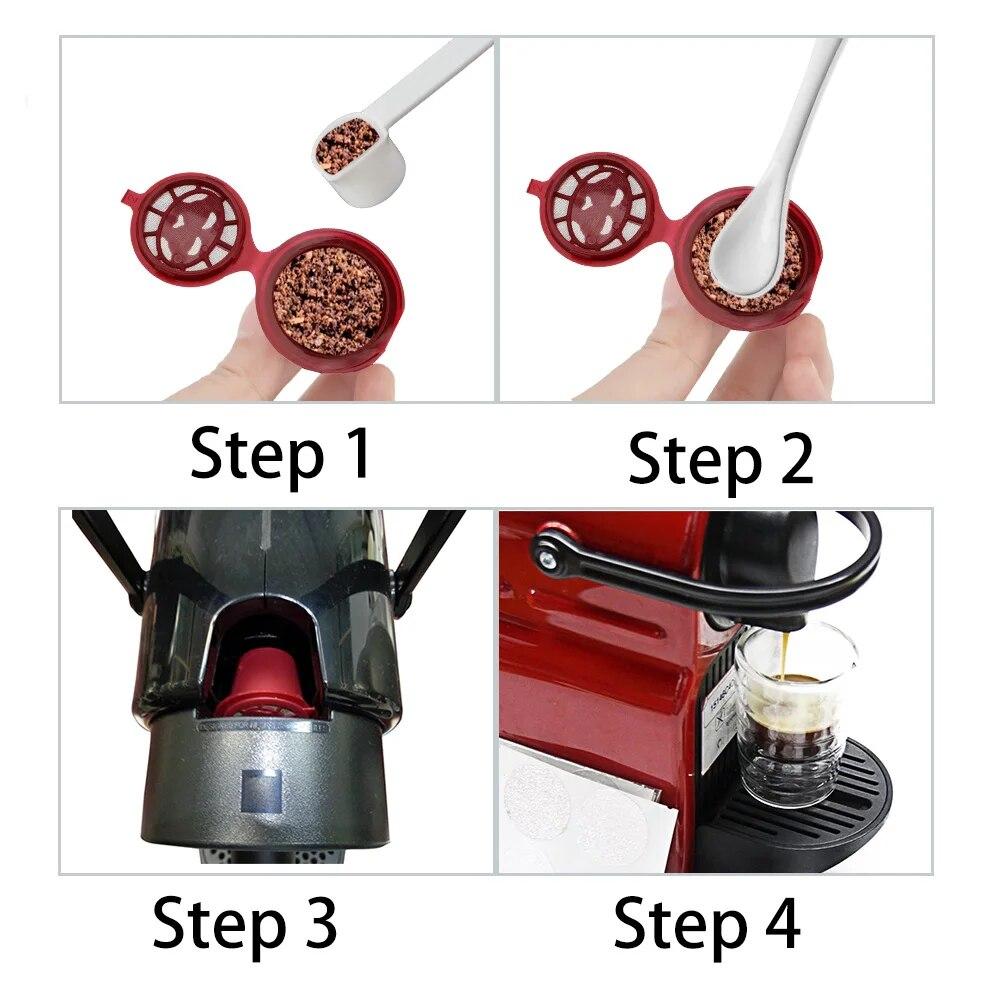 Step 1

Step 2

Step 3

Step 4