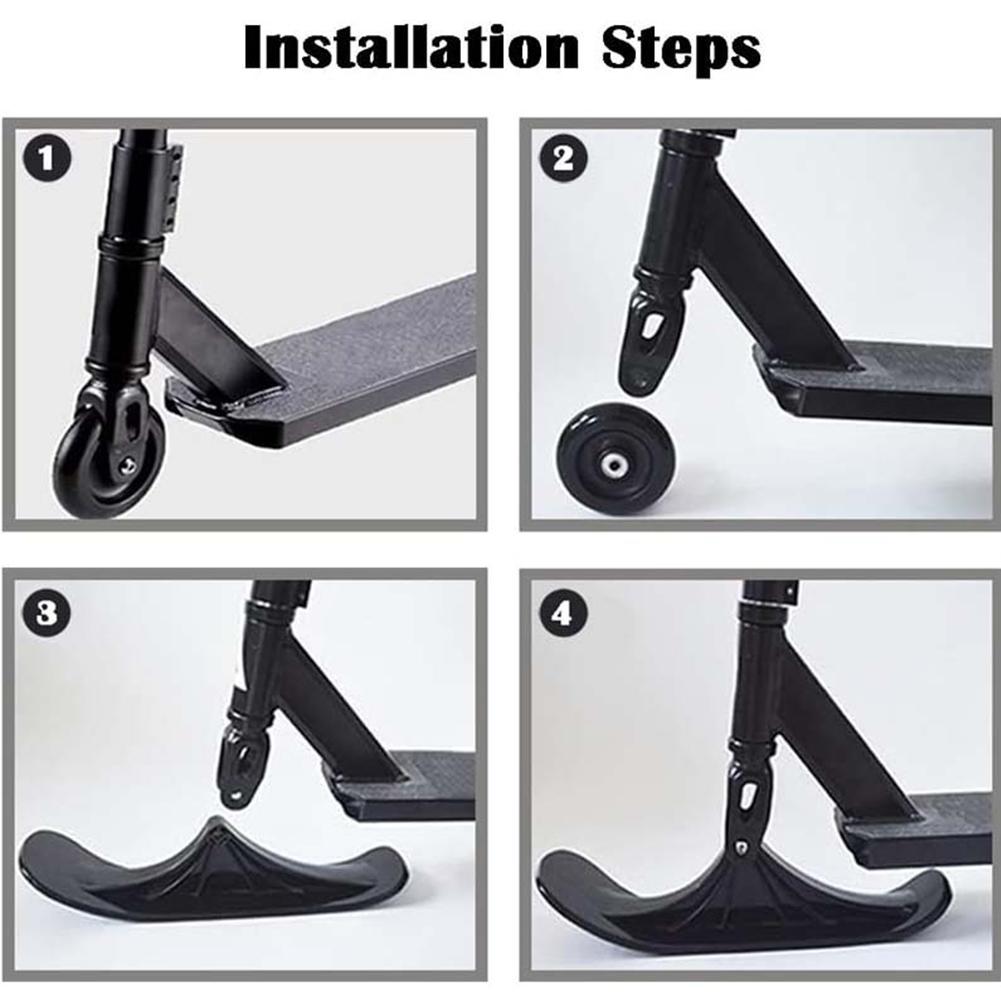 Installation Steps

1

2

3

4