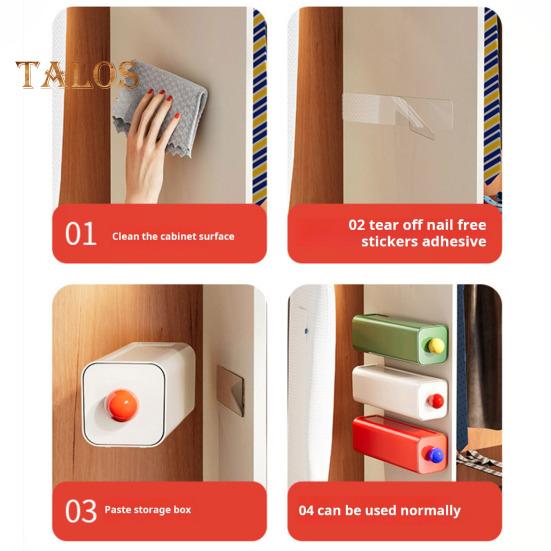 TALOS

01 Clean the cabinet surface

02 tear off nail free stickers adhesive

03 Paste storage box

04 can be used normally