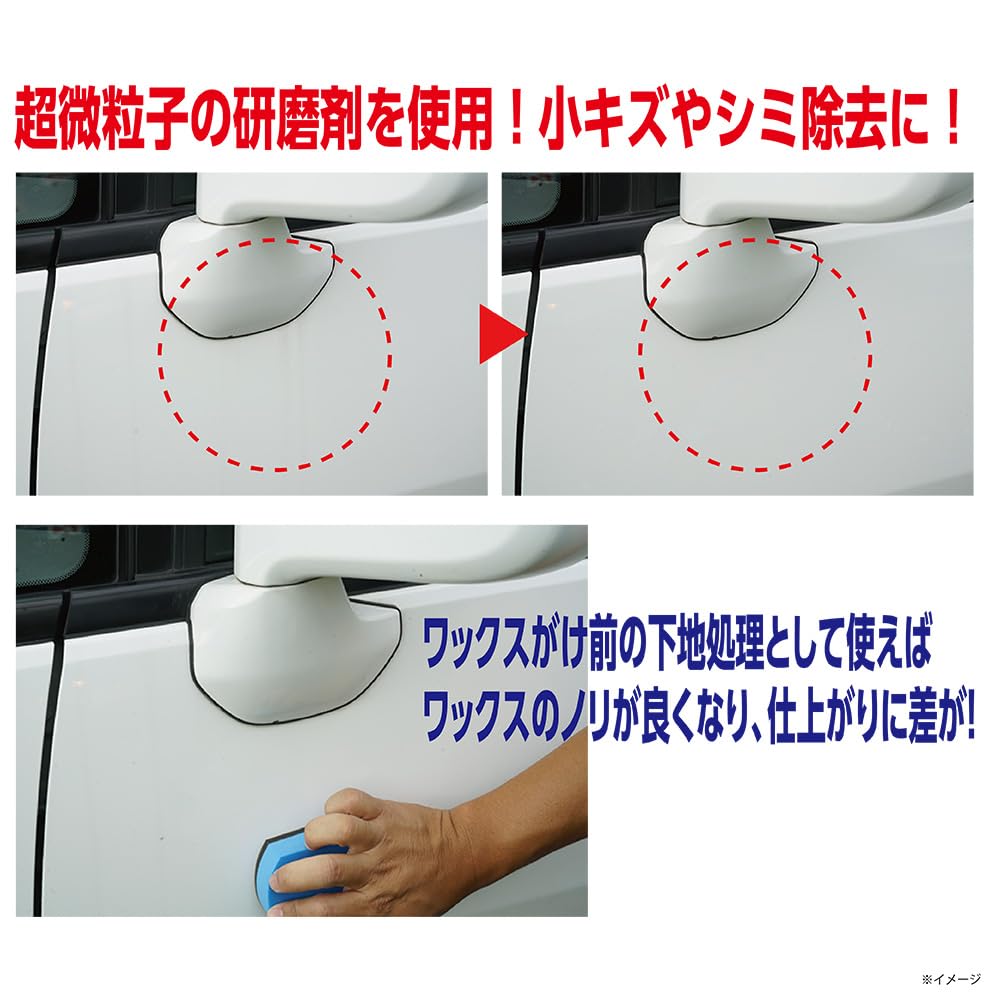 超微粒子の研磨剤を使用！小キズやシミ除去に！

ワックスがけ前の下地処理として使えば
ワックスのノリが良くなり、仕上がりに差が!

※イメージ