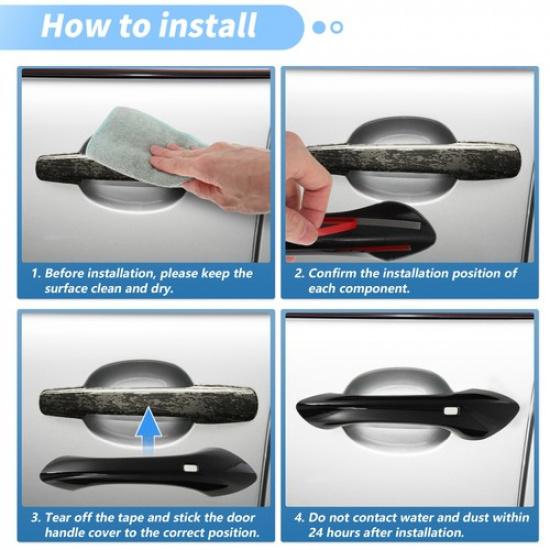 How to install

1. Before installation, please keep the surface clean and dry.

2. Confirm the installation position of each component.

3. Tear off the tape and stick the door handle cover to the correct position.

4. Do not contact water and dust within 24 hours after installation.