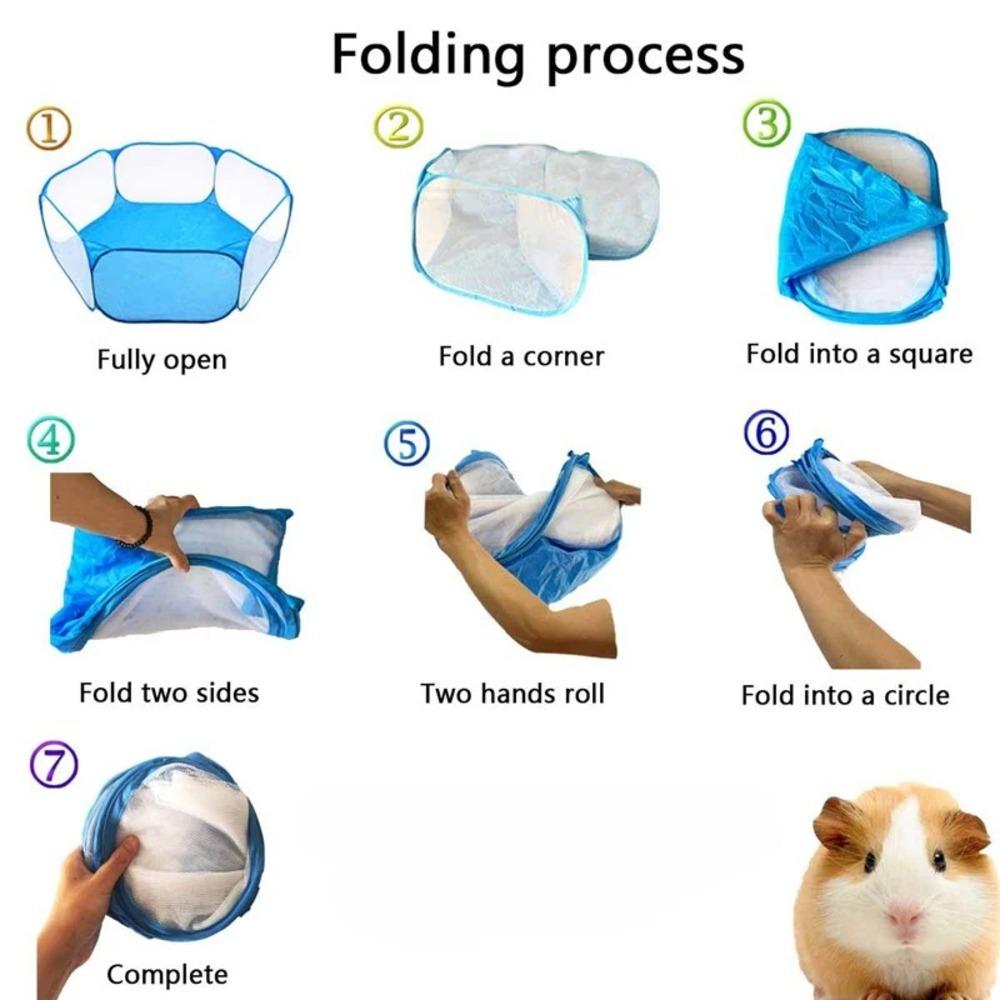 Folding process

①
Fully open

②
Fold a corner

③
Fold into a square

④
Fold two sides

⑤
Two hands roll

⑥
Fold into a circle

⑦
Complete