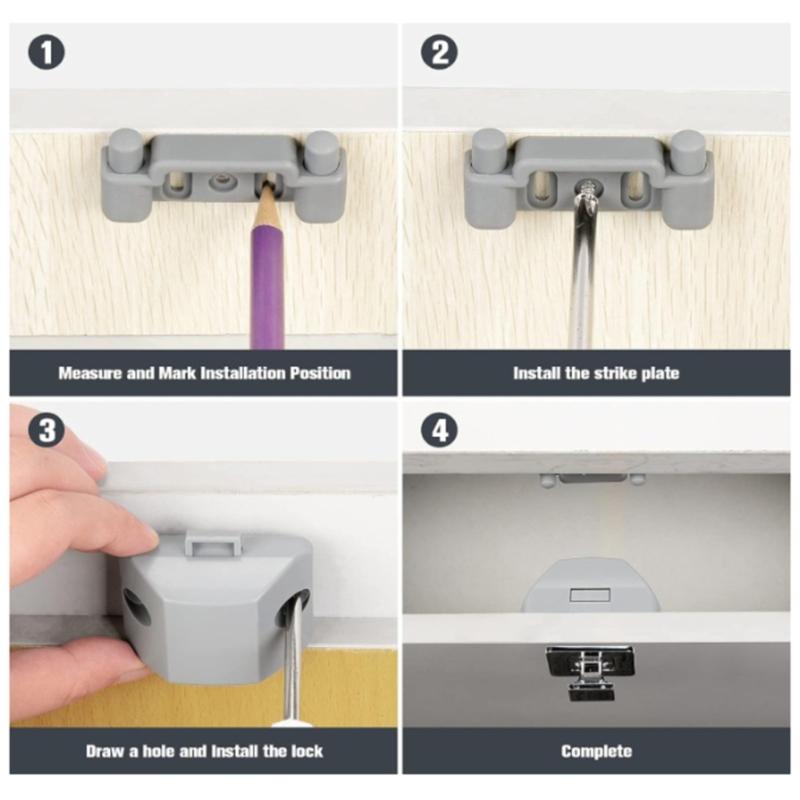 1

Measure and Mark Installation Position

2

Install the strike plate

3

Draw a hole and Install the lock

4

Complete