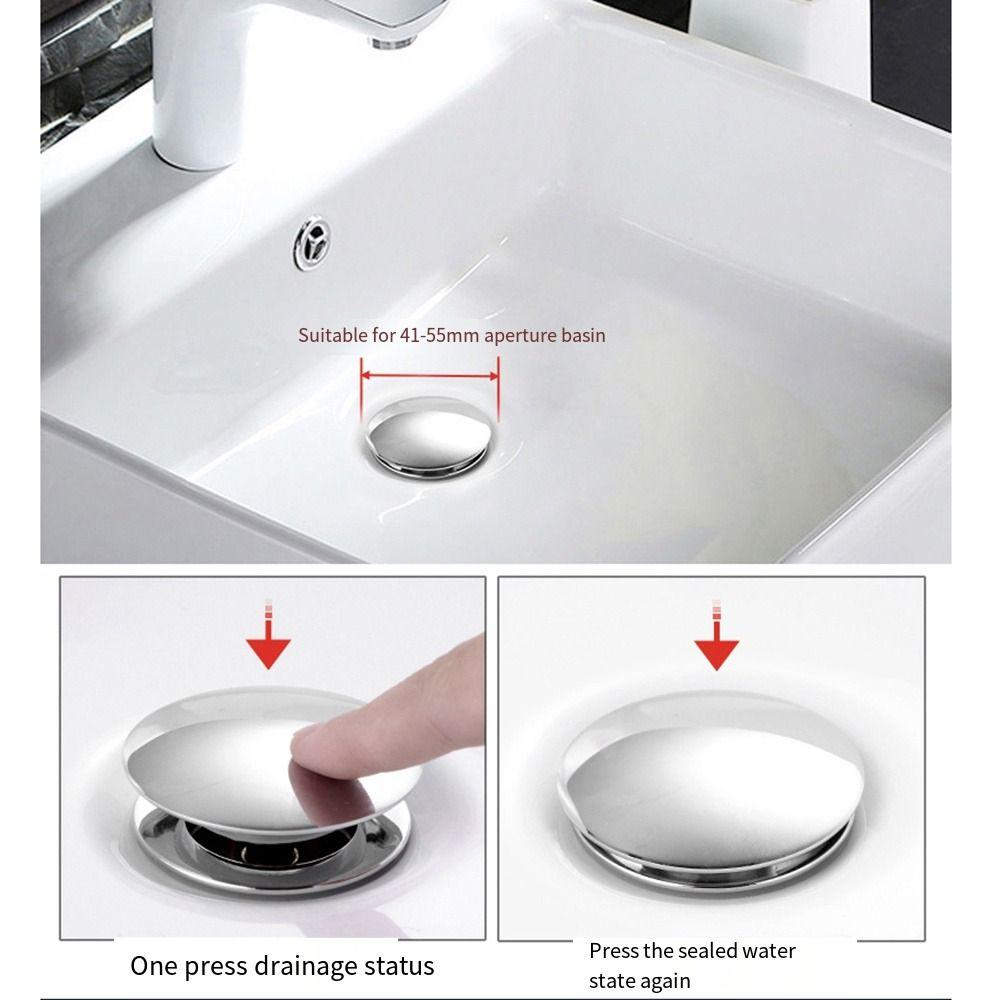 Suitable for 41-55mm aperture basin

One press drainage status

Press the sealed water state again