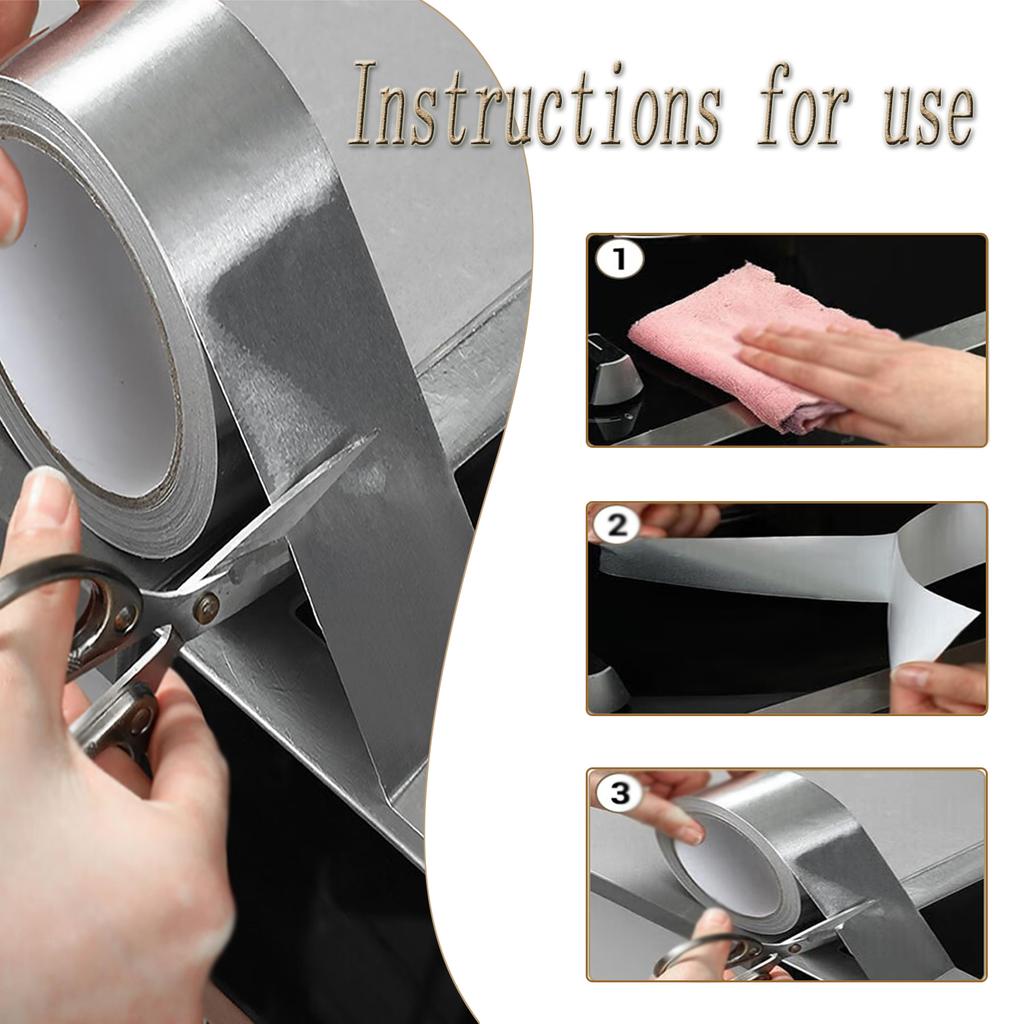 Instructions for use

1

2

3