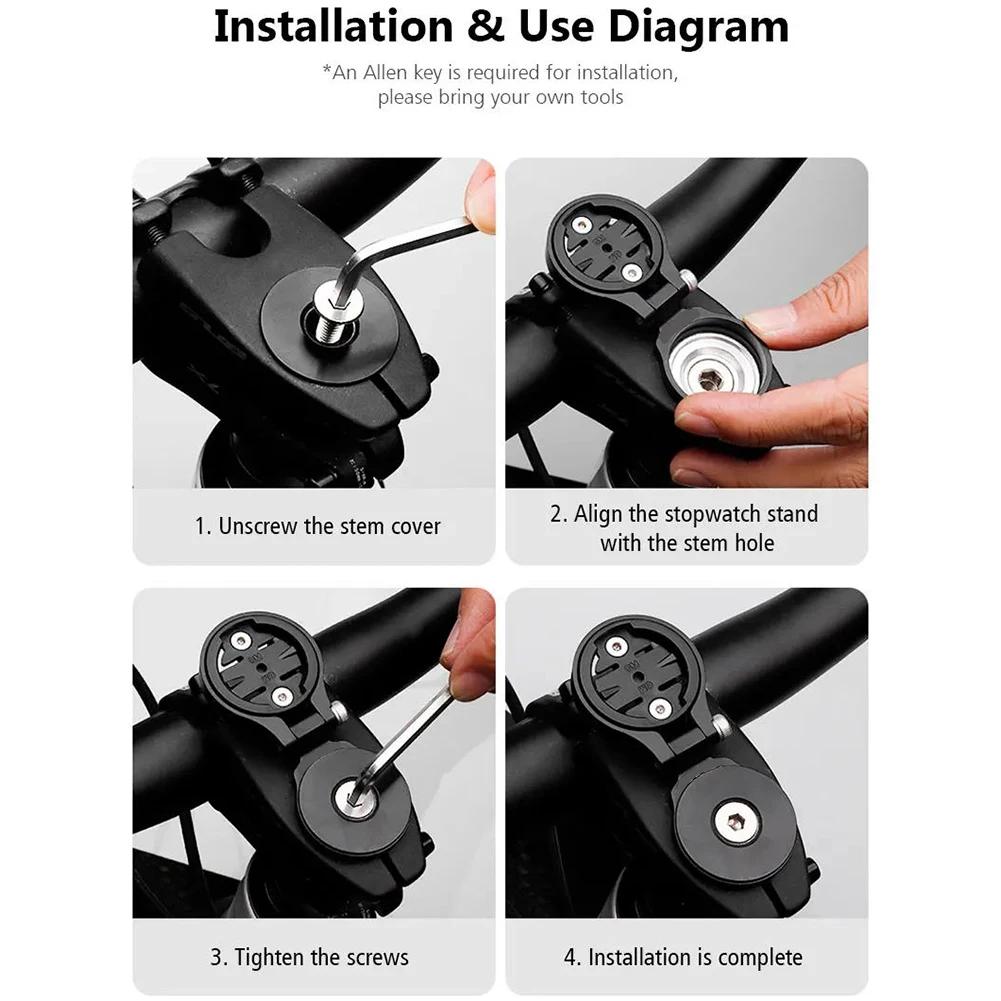 Installation & Use Diagram

*An Allen key is required for installation, please bring your own tools

1. Unscrew the stem cover

2. Align the stopwatch stand with the stem hole

3. Tighten the screws

4. Installation is complete