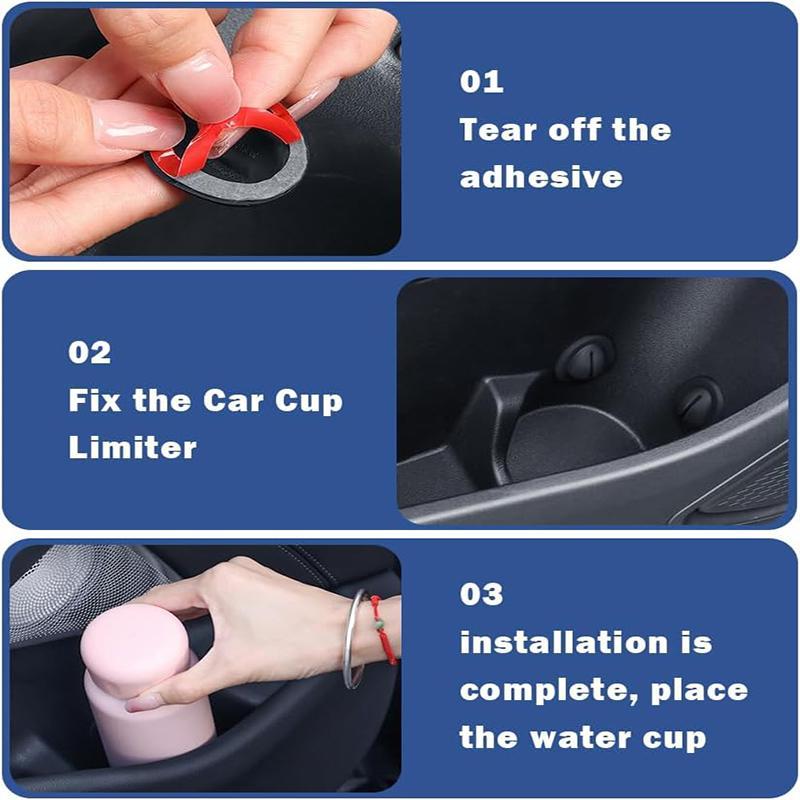 01
Tear off the adhesive

02
Fix the Car Cup Limiter

03
installation is complete, place the water cup