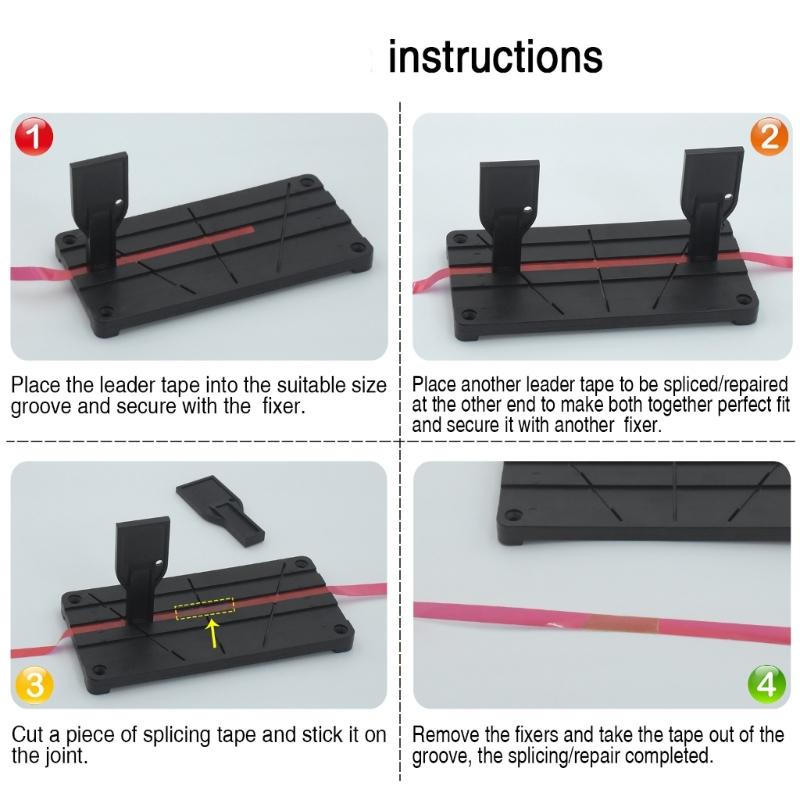 instructions

1

Place the leader tape into the suitable size groove and secure with the  fixer.

2

Place another leader tape to be spliced/repaired at the other end to make both together perfect fit and secure it with another  fixer.

3

Cut a piece of splicing tape and stick it on the joint.

4

Remove the fixers and take the tape out of the groove, the splicing/repair completed.