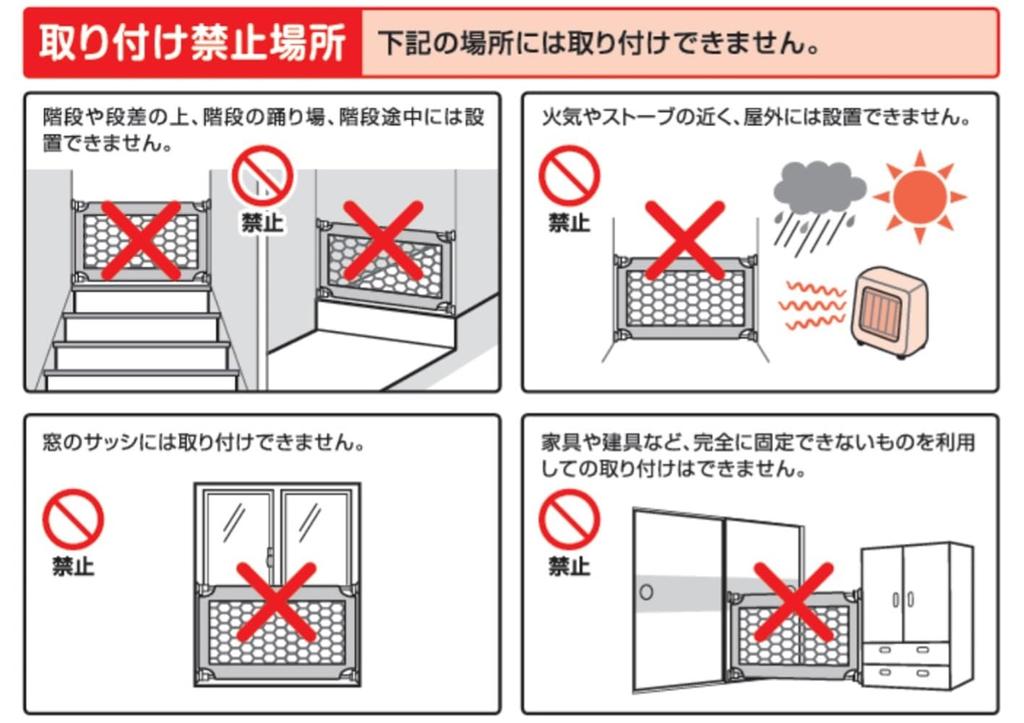 取り付け禁止場所

下記の場所には取り付けできません。

階段や段差の上、階段の踊り場、階段途中には設置できません。

禁止

火気やストーブの近く、屋外には設置できません。

禁止

窓のサッシには取り付けできません。

禁止

家具や建具など、完全に固定できないものを利用しての取り付けはできません。

禁止