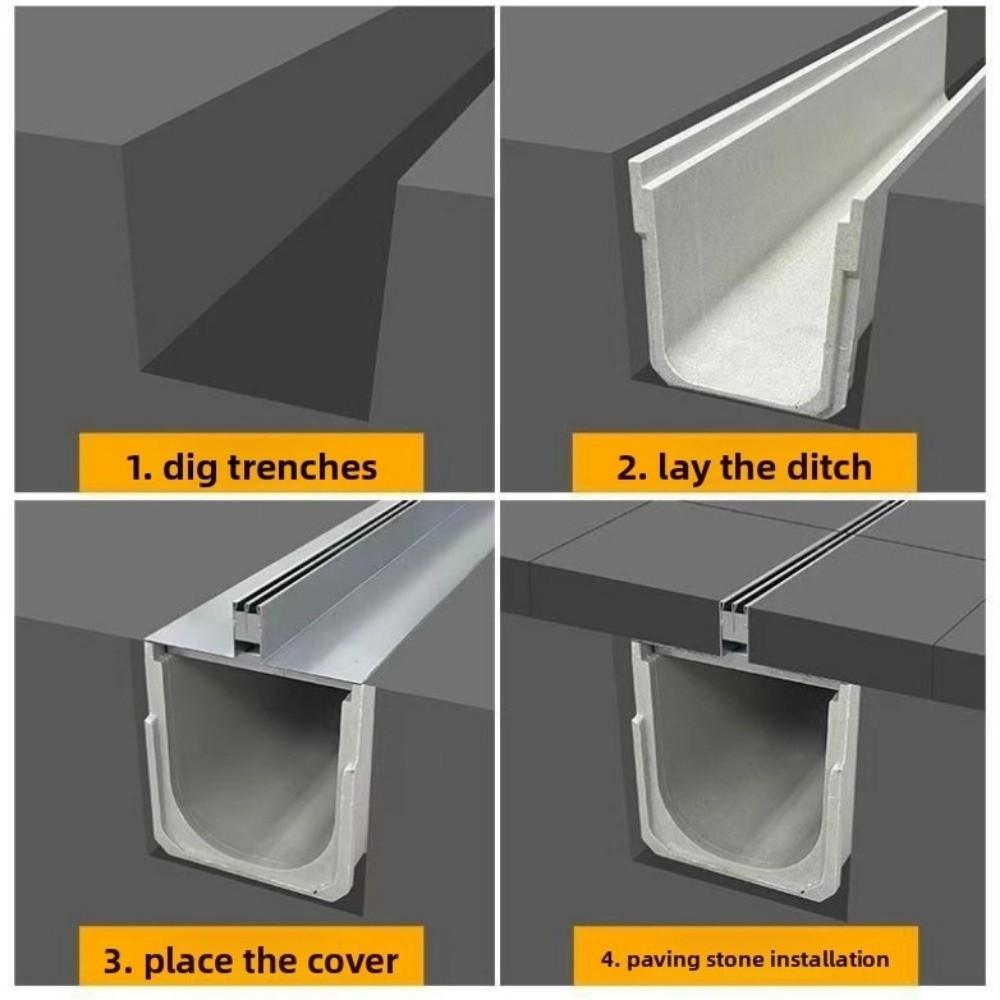 1. dig trenches

2. lay the ditch

3. place the cover

4. paving stone installation