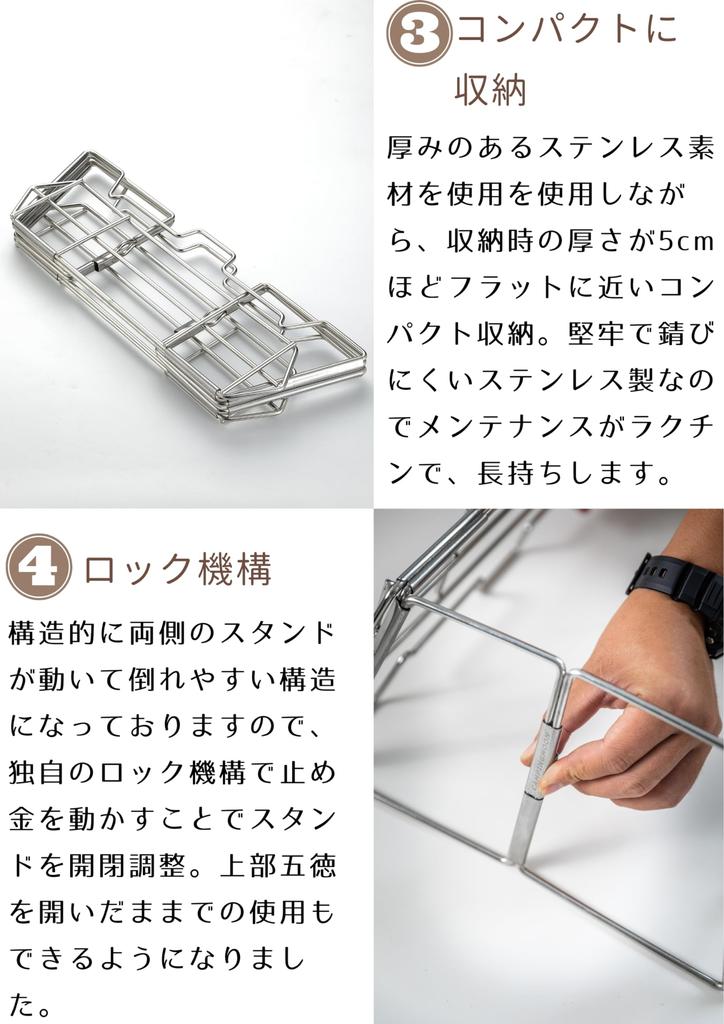 3 コンパクトに収納

厚みのあるステンレス素材を使用を使用しながら、収納時の厚さが5cmほどフラットに近いコンパクト収納。堅牢で錆びにくいステンレス製なのでメンテナンスがラクチンで、長持ちします。

4 ロック機構

構造的に両側のスタンドが動いて倒れやすい構造になっておりますので、独自のロック機構で止め金を動かすことでスタンドを開閉調整。上部五徳を開いだままでの使用もできるようになりました。