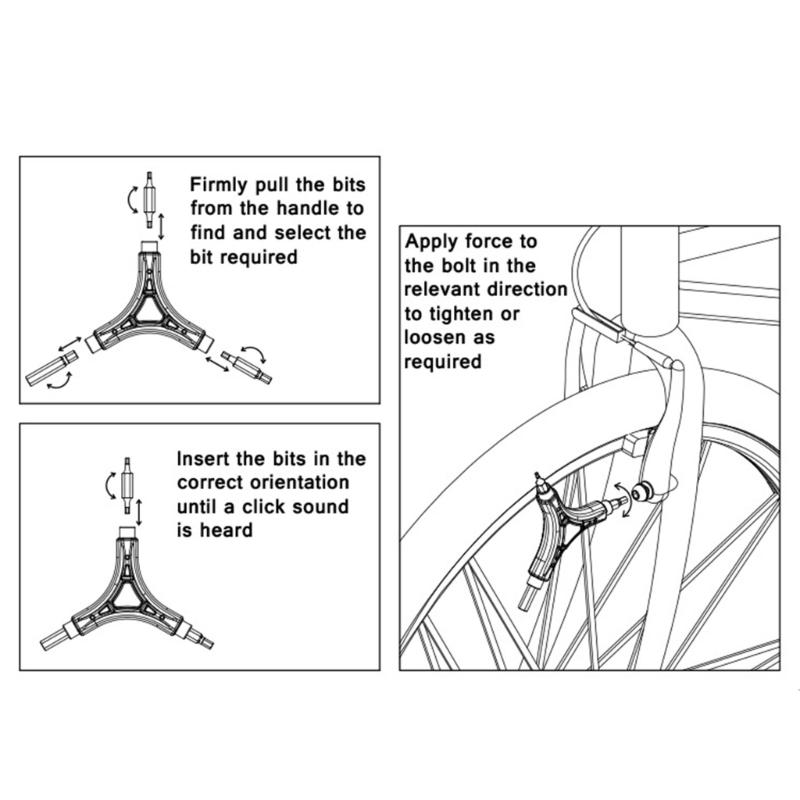 Firmly pull the bits from the handle to find and select the bit required

Insert the bits in the correct orientation until a click sound is heard

Apply force to the bolt in the relevant direction to tighten or loosen as required