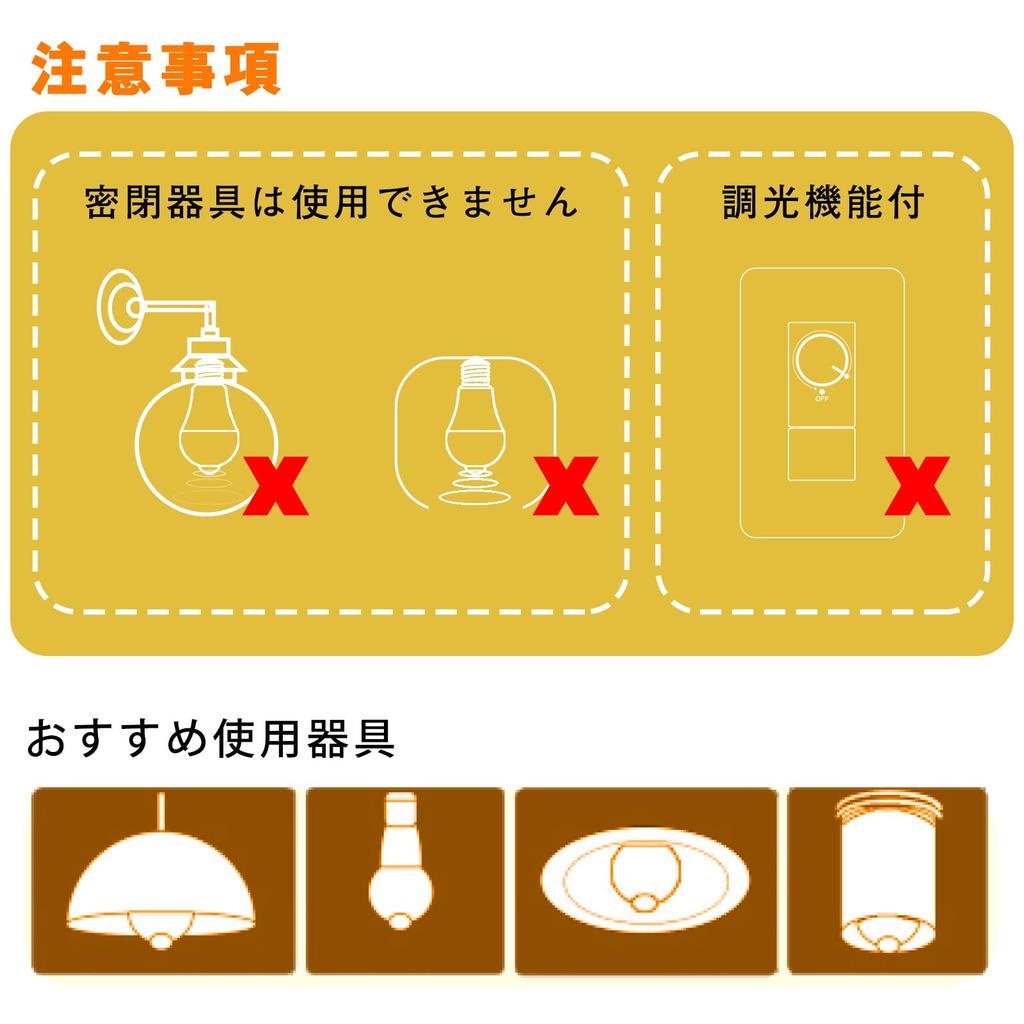 注意事項

密閉器具は使用できません

調光機能付

OFF

おすすめ使用器具