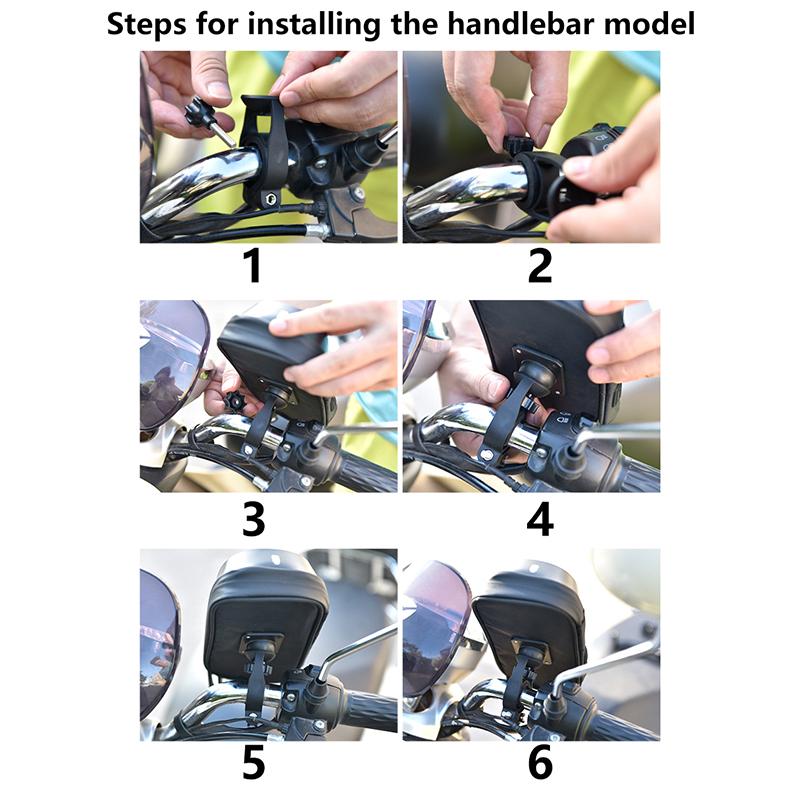 Steps for installing the handlebar model

1

2

3

4

5

6