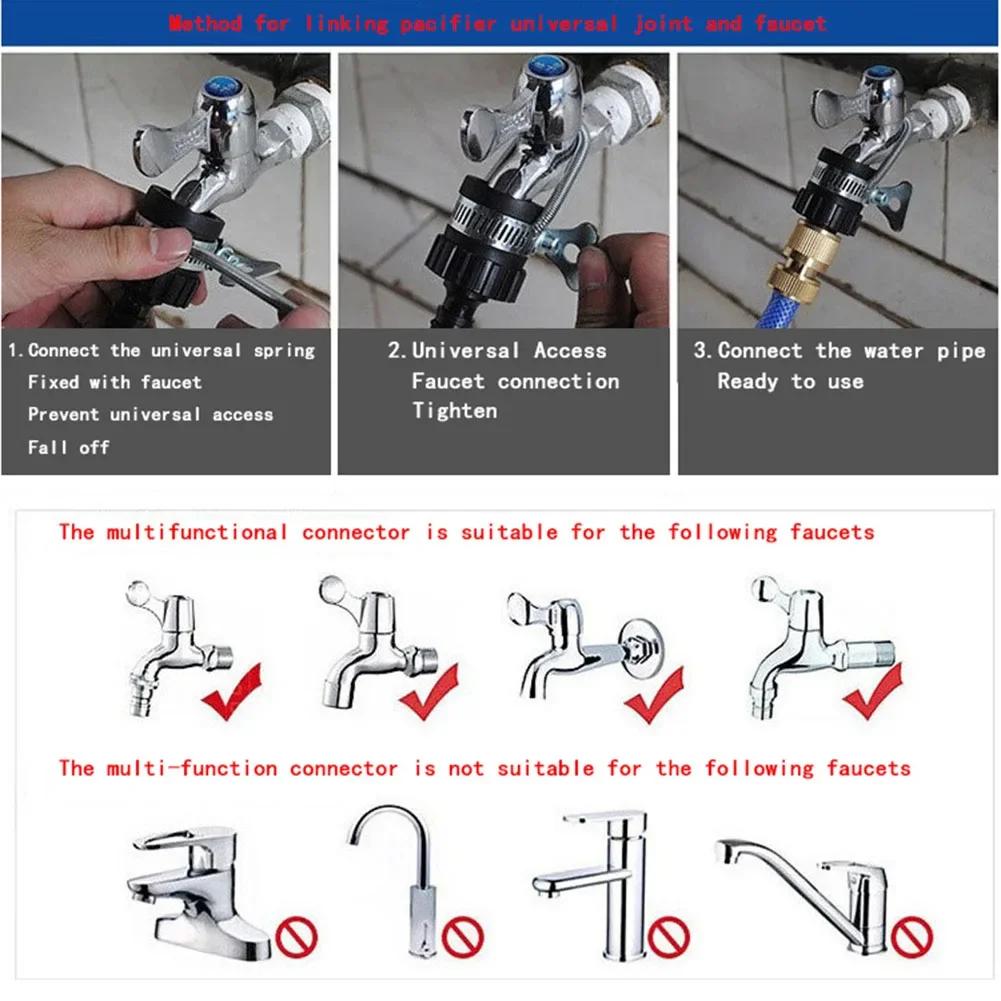 Method for linking pacifier universal joint and faucet

1. Connect the universal spring
Fixed with faucet
Prevent universal access
Fall off

2. Universal Access
Faucet connection
Tighten

3. Connect the water pipe
Ready to use

The multifunctional connector is suitable for the following faucets

The multi-function connector is not suitable for the following faucets