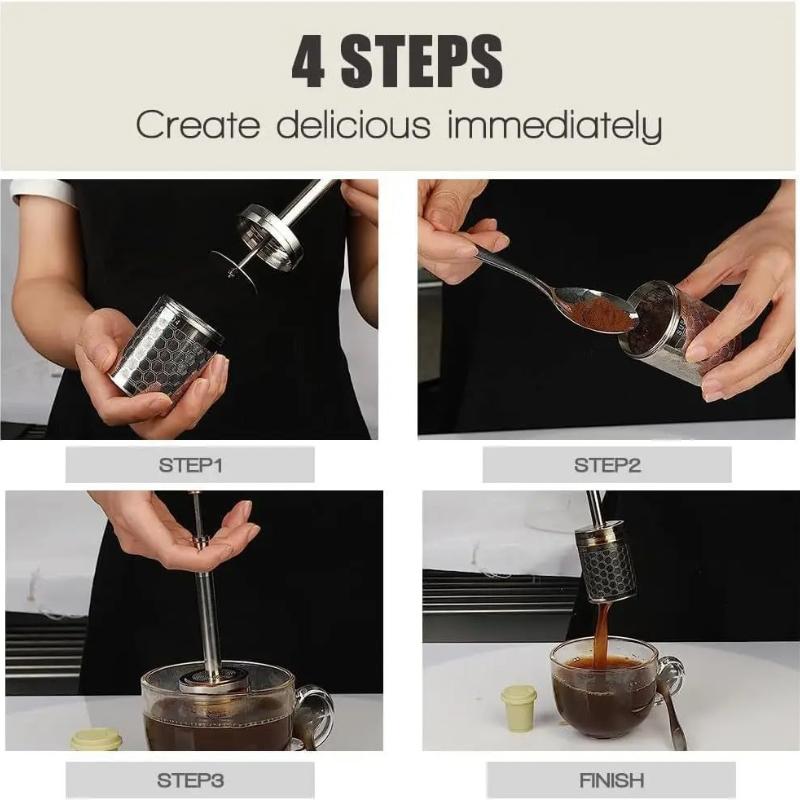 4 STEPS

Create delicious immediately

STEP1

STEP2

STEP3

FINISH