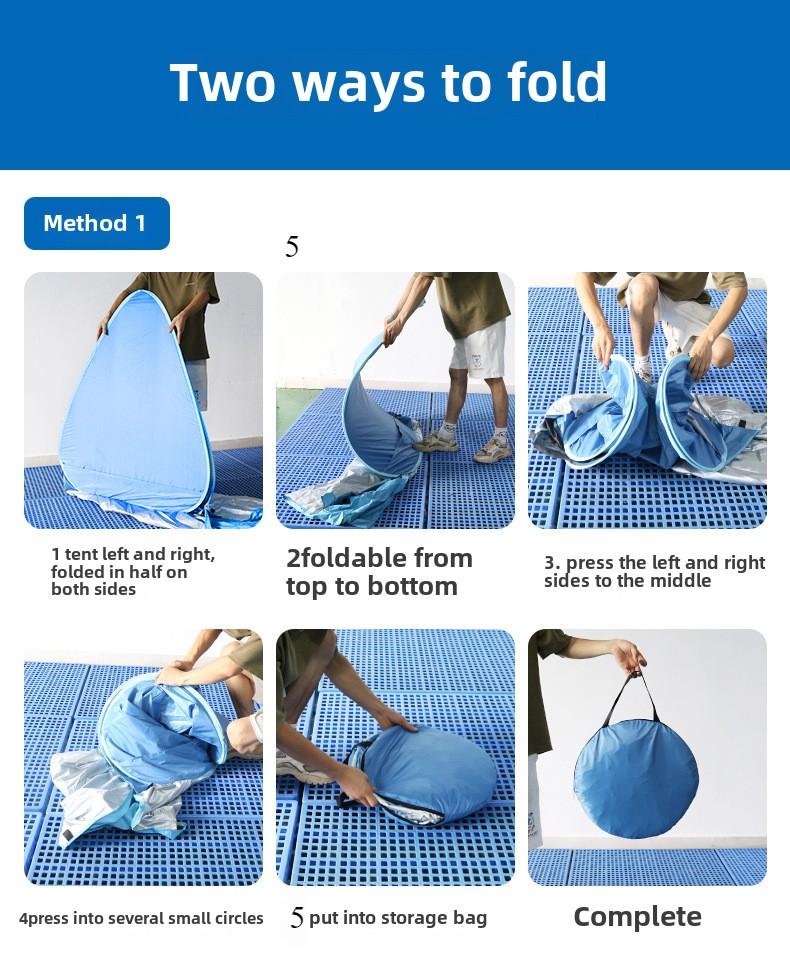 Two ways to fold

Method 1

5

1 tent left and right, folded in half on both sides

2foldable from top to bottom

3. press the left and right sides to the middle

4press into several small circles

5 put into storage bag

Complete