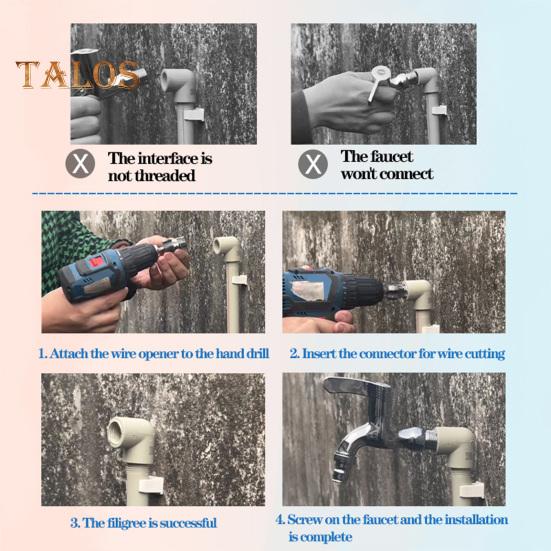 TALOS

X The interface is not threaded

X The faucet won't connect

1. Attach the wire opener to the hand drill

2. Insert the connector for wire cutting

3. The filigree is successful

4. Screw on the faucet and the installation is complete