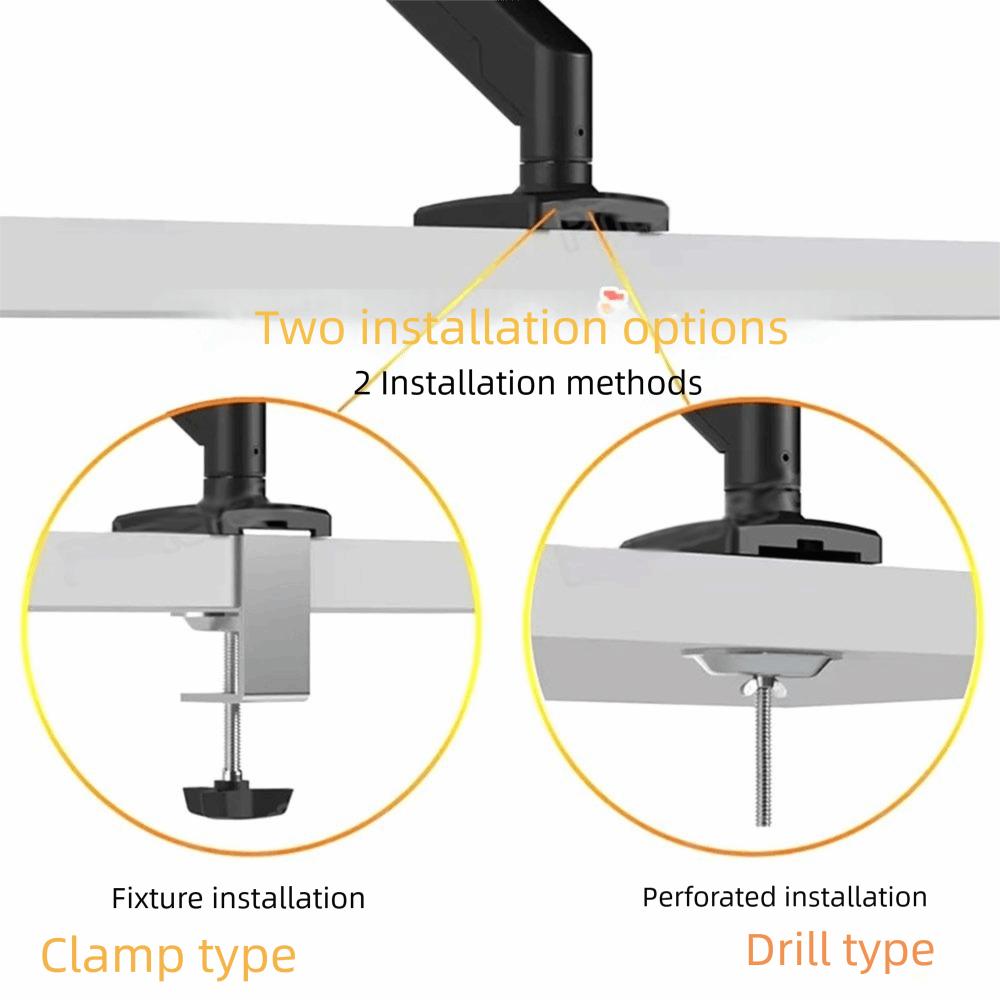 Two installation options
2 Installation methods

Fixture installation
Clamp type

Perforated installation
Drill type