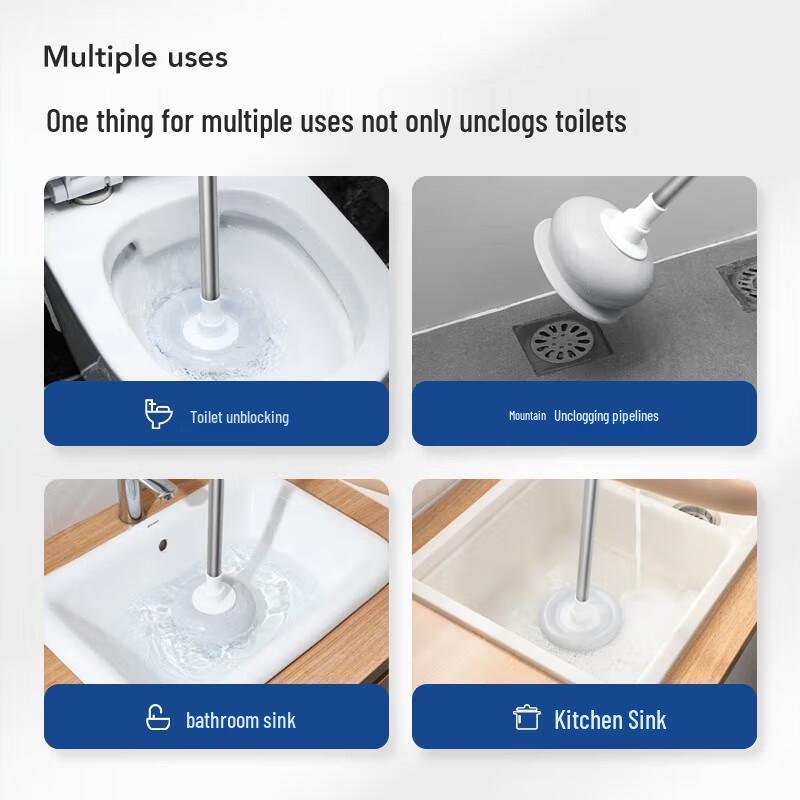 Multiple uses

One thing for multiple uses not only unclogs toilets

Toilet unblocking

Mountain Unclogging pipelines

bathroom sink

Kitchen Sink