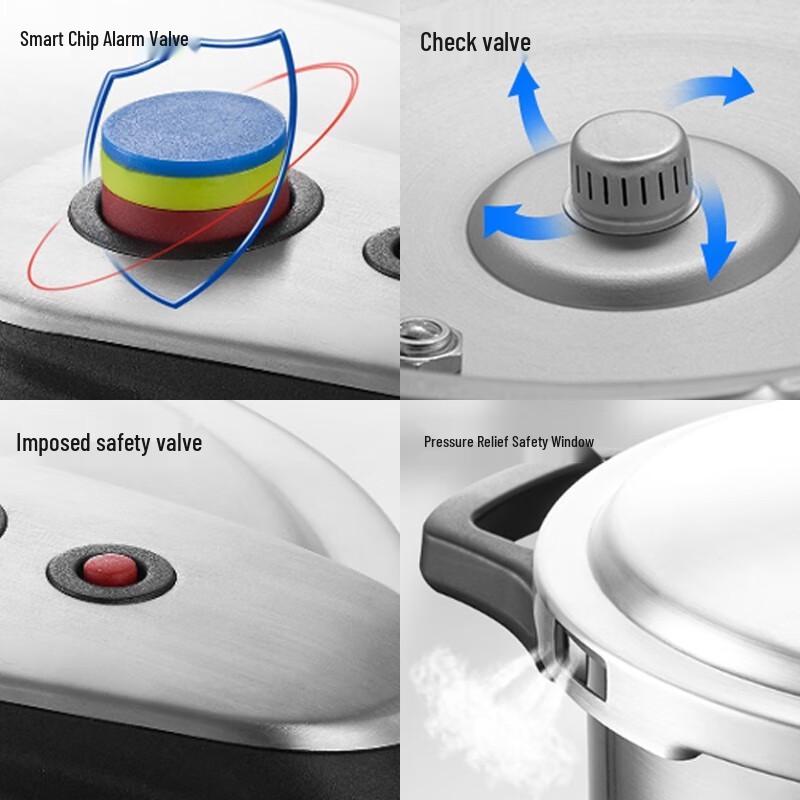 Smart Chip Alarm Valve

Check valve

Imposed safety valve

Pressure Relief Safety Window