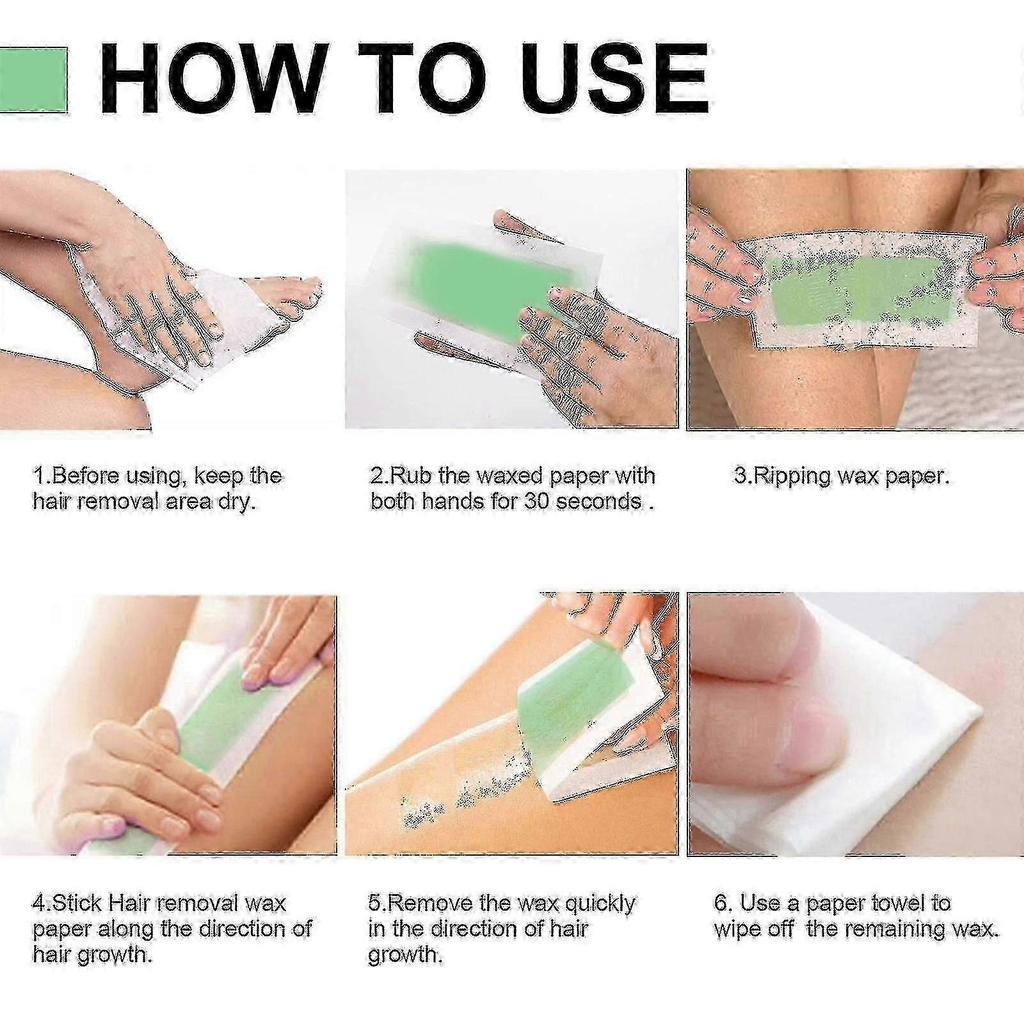 HOW TO USE

1.Before using, keep the hair removal area dry.

2.Rub the waxed paper with both hands for 30 seconds .

3.Ripping wax paper.

4.Stick Hair removal wax paper along the direction of hair growth.

5.Remove the wax quickly in the direction of hair growth.

6. Use a paper towel to wipe off the remaining wax.