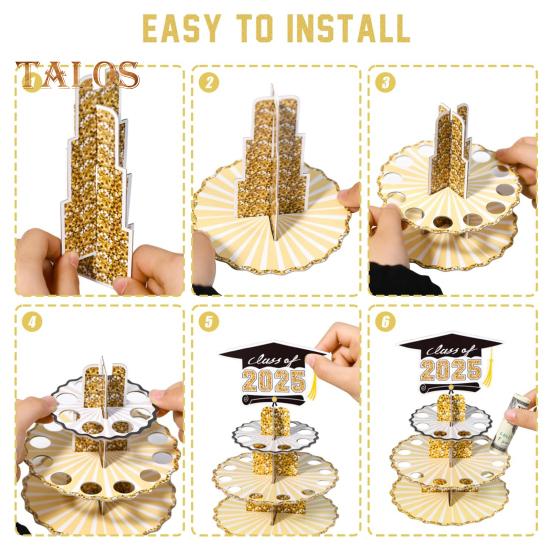 EASY TO INSTALL

TALOS

1

2

3

4

5

Class of
2025

6

Class of
2025