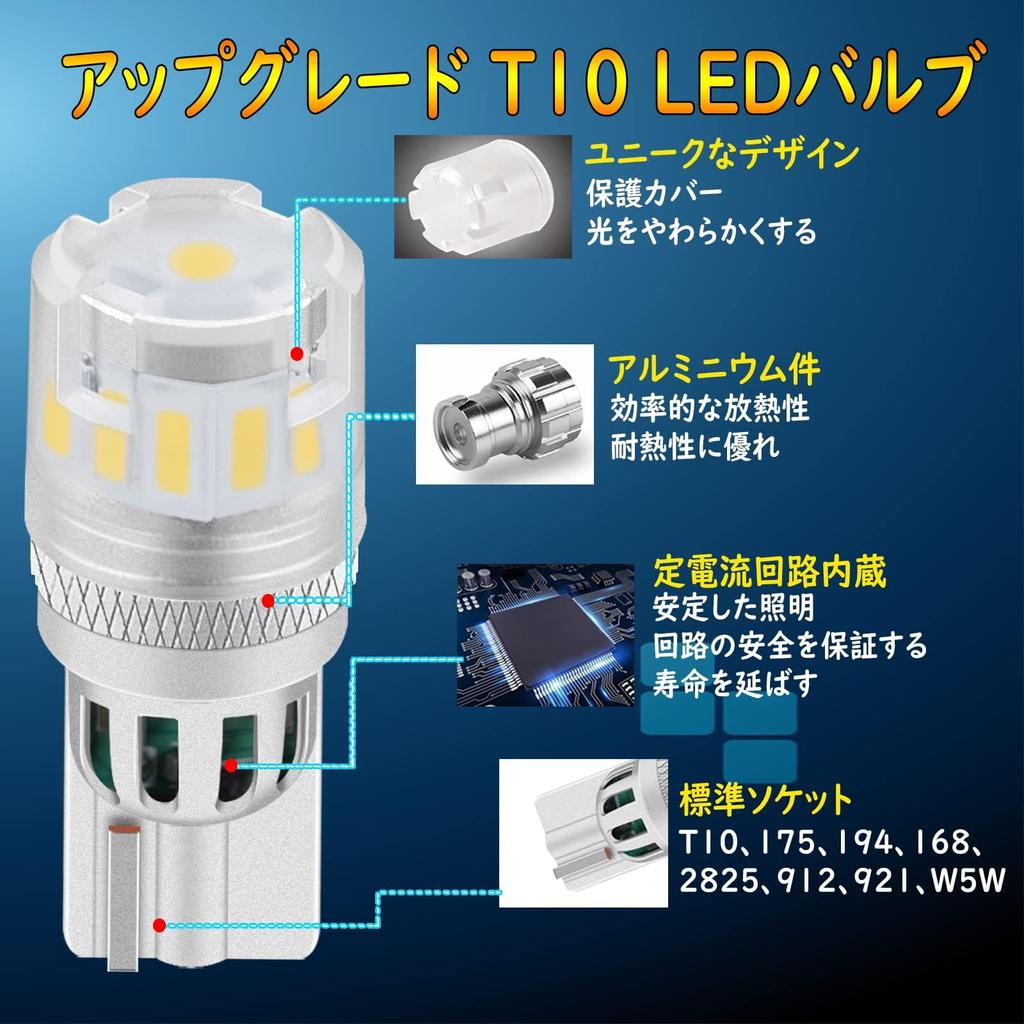 アップグレード T10 LEDバルブ

ユニークなデザイン
保護カバー
光をやわらかくする

アルミニウム件
効率的な放熱性
耐熱性に優れ

定電流回路内蔵
安定した照明
回路の安全を保証する
寿命を延ばす

標準ソケット
T10、175、194、168、2825、912、921、W5W